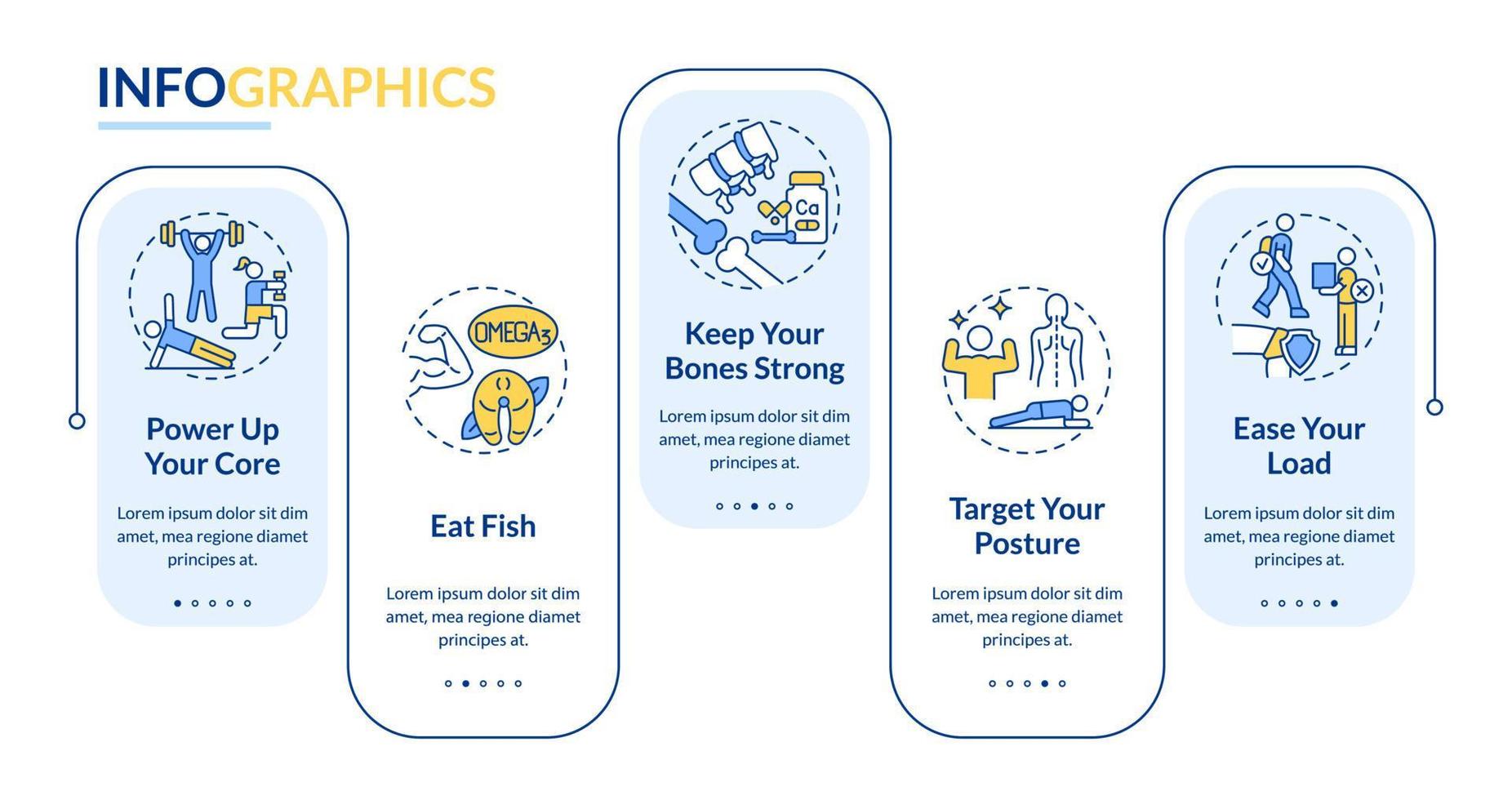 INFOGRAPHICS

Power Up Your Core

Lorem ipsum dolor sit dim amet, mea regione diamet principes at.

OMEGA3

Eat Fish

Lorem ipsum dolor sit dim amet, mea regione diamet principes at.

Ca

Keep Your Bones Strong

Lorem ipsum dolor sit dim amet, mea regione diamet principes at.

Target Your Posture

Lorem ipsum dolor sit dim amet, mea regione diamet principes at.

Ease Your Load

Lorem ipsum dolor sit dim amet, mea regione diamet principes at.