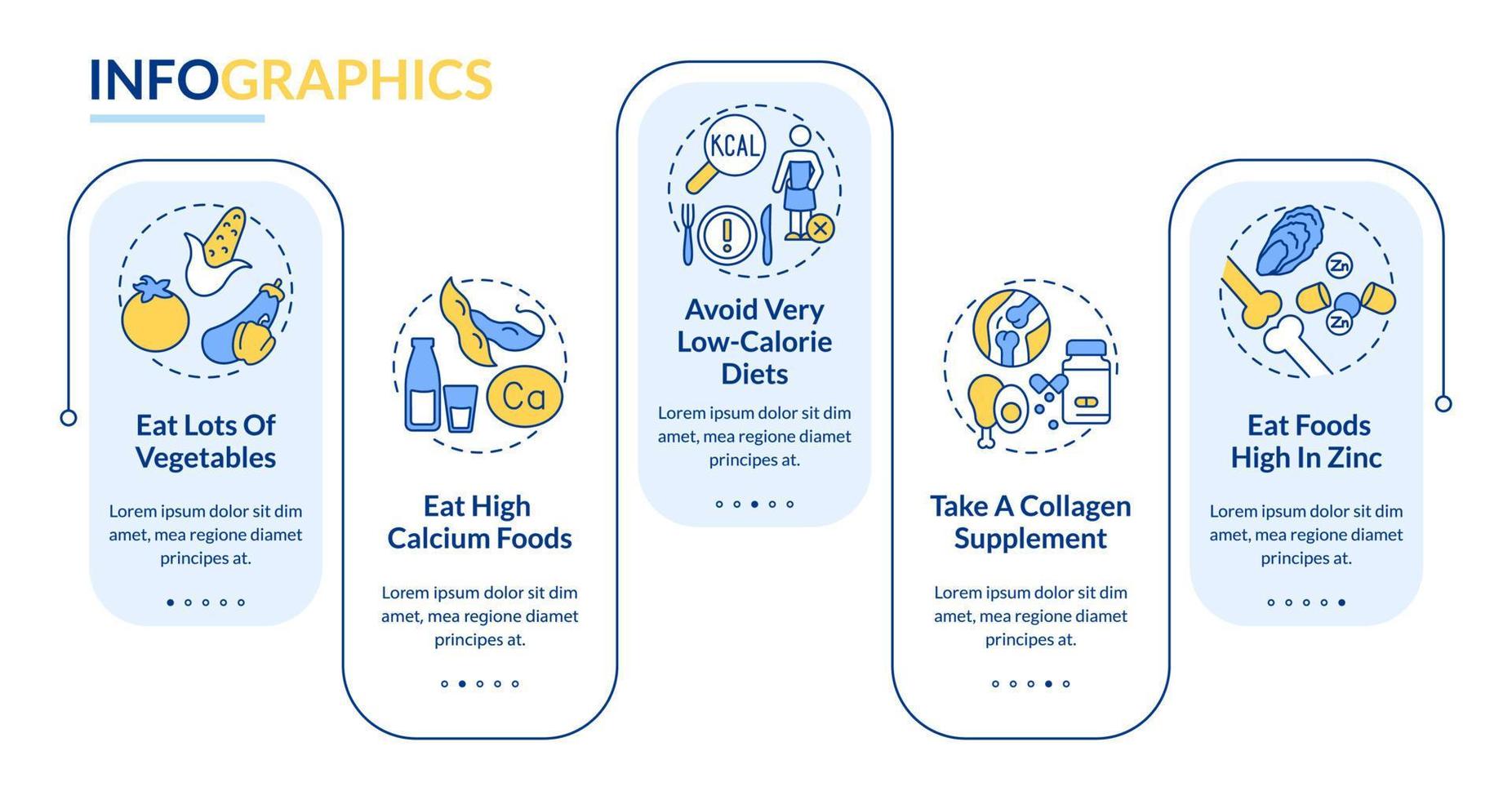 INFOGRAPHICS

Eat Lots Of Vegetables

Lorem ipsum dolor sit dim amet, mea regione diamet principes at.

Ca

Eat High Calcium Foods

Lorem ipsum dolor sit dim amet, mea regione diamet principes at.

KCAL

Avoid Very Low-Calorie Diets

Lorem ipsum dolor sit dim amet, mea regione diamet principes at.

Take A Collagen Supplement

Lorem ipsum dolor sit dim amet, mea regione diamet principes at.

Zn

Zn

Eat Foods High In Zinc

Lorem ipsum dolor sit dim amet, mea regione diamet principes at.