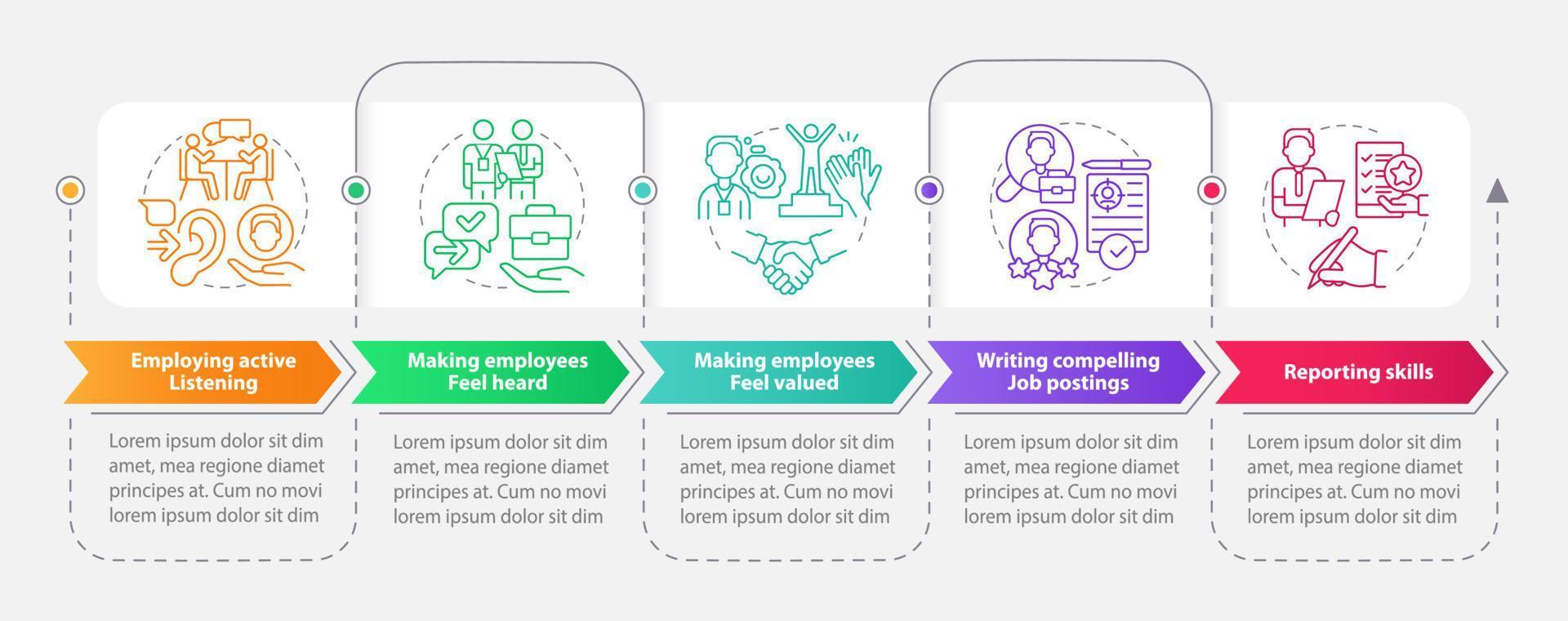 Employing active Listening

Lorem ipsum dolor sit dim amet, mea regione diamet principes at. Cum no movi lorem ipsum dolor sit dim

Making employees Feel heard

Lorem ipsum dolor sit dim amet, mea regione diamet principes at. Cum no movi lorem ipsum dolor sit dim

Making employees Feel valued

Lorem ipsum dolor sit dim amet, mea regione diamet principes at. Cum no movi lorem ipsum dolor sit dim

Writing compelling Job postings

Lorem ipsum dolor sit dim amet, mea regione diamet principes at. Cum no movi lorem ipsum dolor sit dim

Reporting skills

Lorem ipsum dolor sit dim amet, mea regione diamet principes at. Cum no movi lorem ipsum dolor sit dim