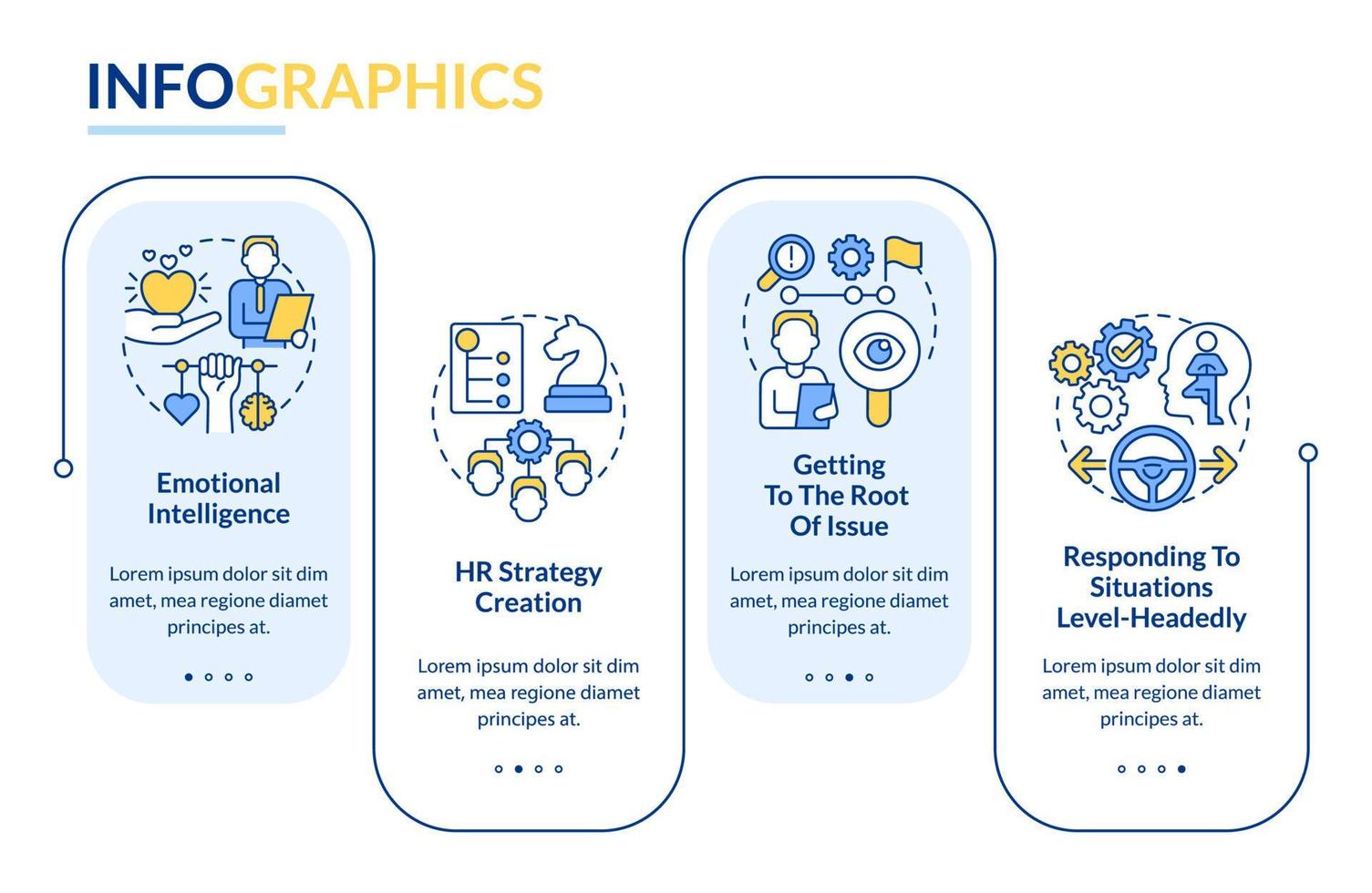 INFOGRAPHICS

Emotional Intelligence

Lorem ipsum dolor sit dim amet, mea regione diamet principes at.

HR Strategy Creation

Lorem ipsum dolor sit dim amet, mea regione diamet principes at.

Getting To The Root Of Issue

Lorem ipsum dolor sit dim amet, mea regione diamet principes at.

Responding To Situations Level-Headedly

Lorem ipsum dolor sit dim amet, mea regione diamet principes at.