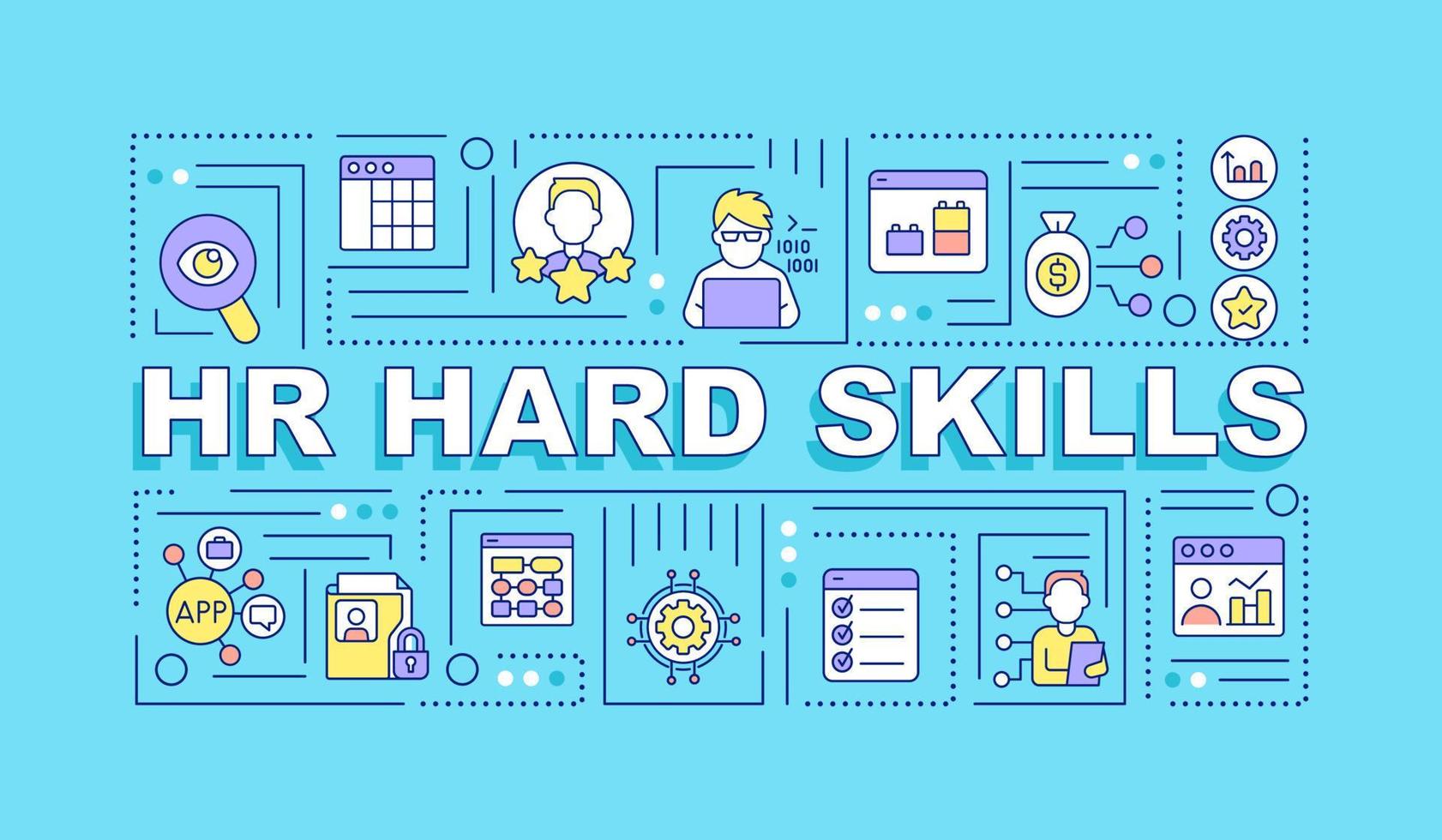 1010
1001
$
HR HARD SKILLS
APP