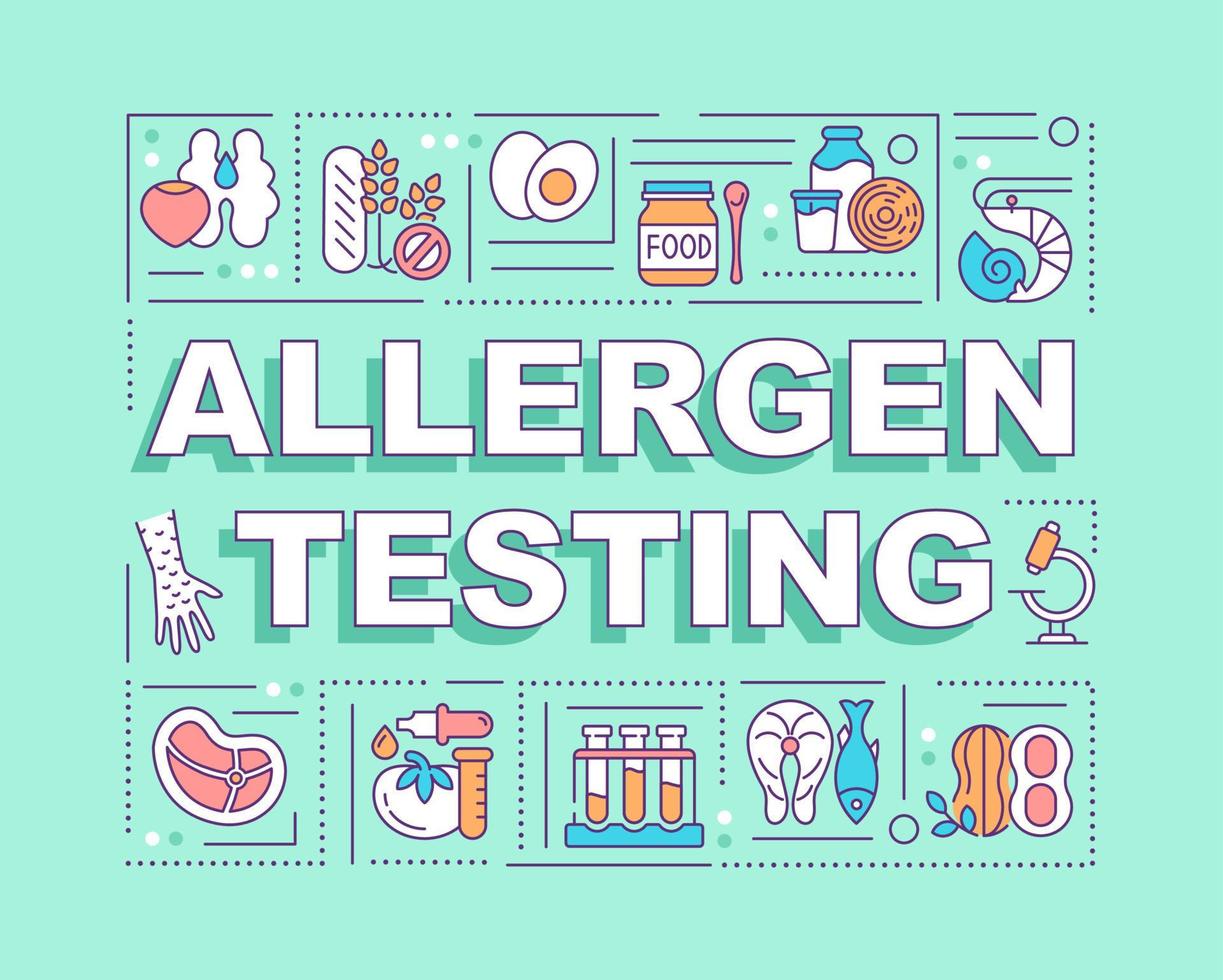 FOOD

ALLERGEN TESTING