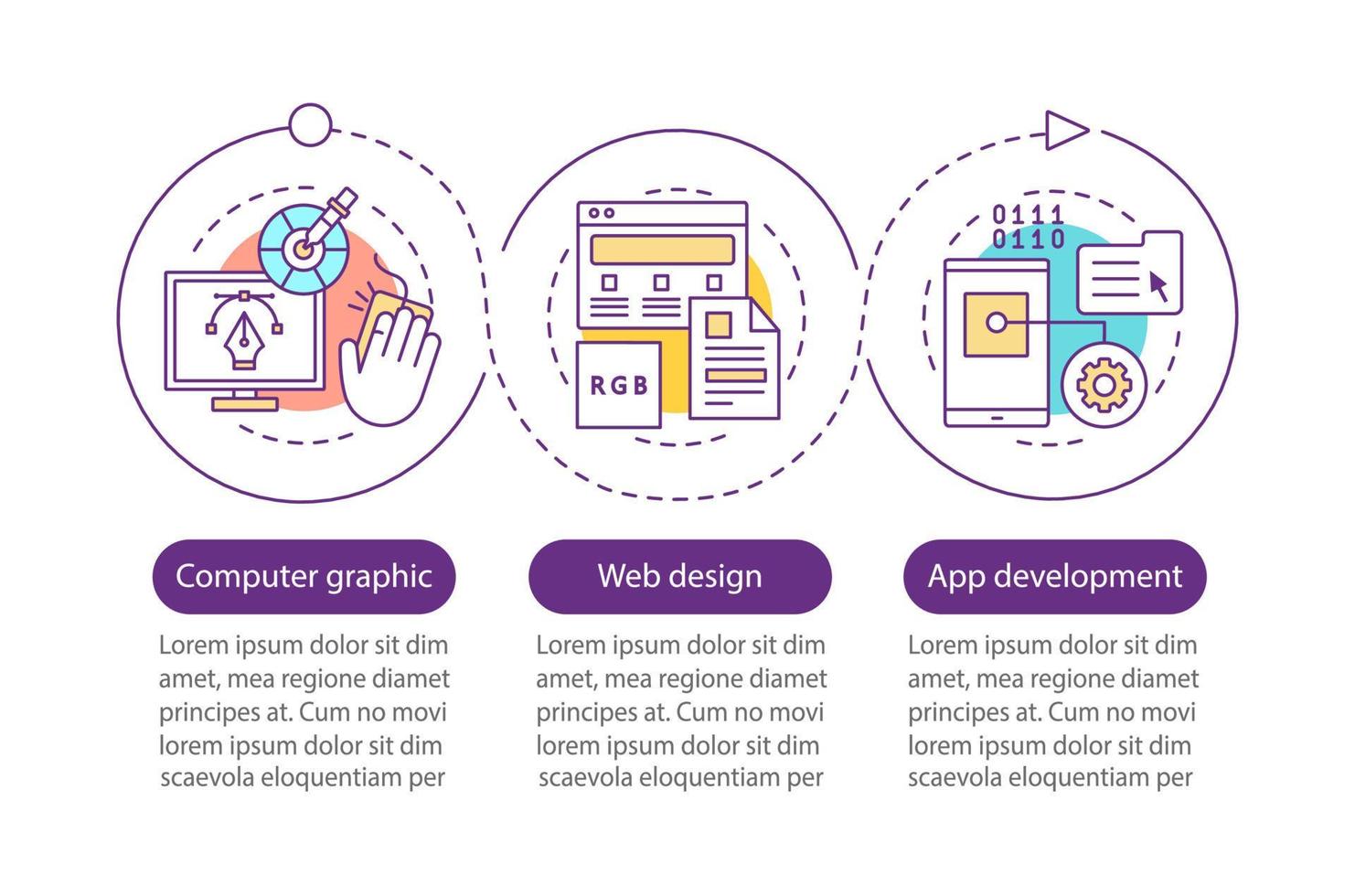 RGB

0111
0110

Computer graphic

Lorem ipsum dolor sit dim amet, mea regione diamet principes at. Cum no movi lorem ipsum dolor sit dim scaevola eloquentiam per

Web design

Lorem ipsum dolor sit dim amet, mea regione diamet principes at. Cum no movi lorem ipsum dolor sit dim scaevola eloquentiam per

App development

Lorem ipsum dolor sit dim amet, mea regione diamet principes at. Cum no movi lorem ipsum dolor sit dim scaevola eloquentiam per