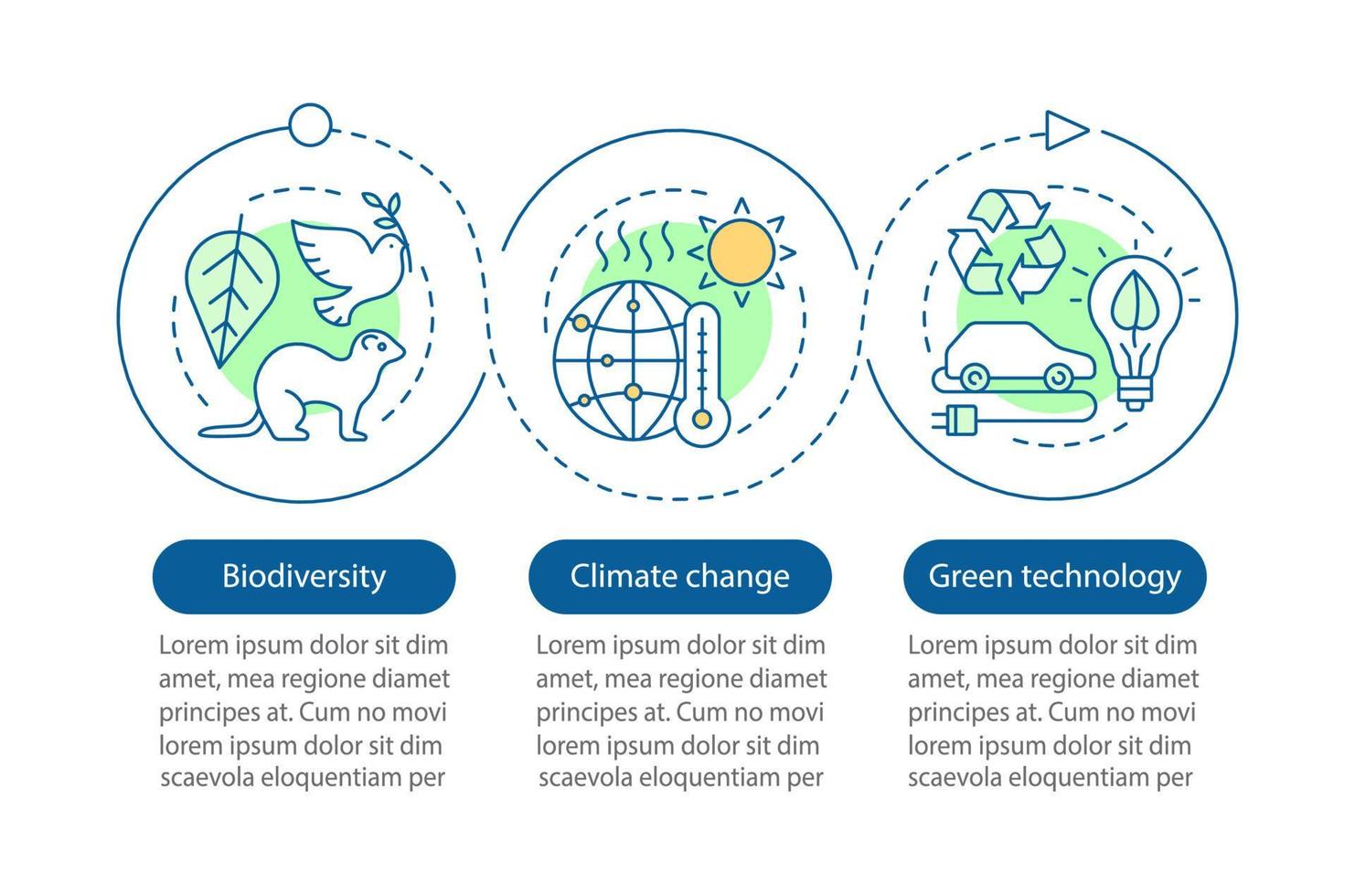 Biodiversity

Lorem ipsum dolor sit dim amet, mea regione diamet principes at. Cum no movi lorem ipsum dolor sit dim scaevola eloquentiam per

Climate change

Lorem ipsum dolor sit dim amet, mea regione diamet principes at. Cum no movi lorem ipsum dolor sit dim scaevola eloquentiam per

Green technology

Lorem ipsum dolor sit dim amet, mea regione diamet principes at. Cum no movi lorem ipsum dolor sit dim scaevola eloquentiam per