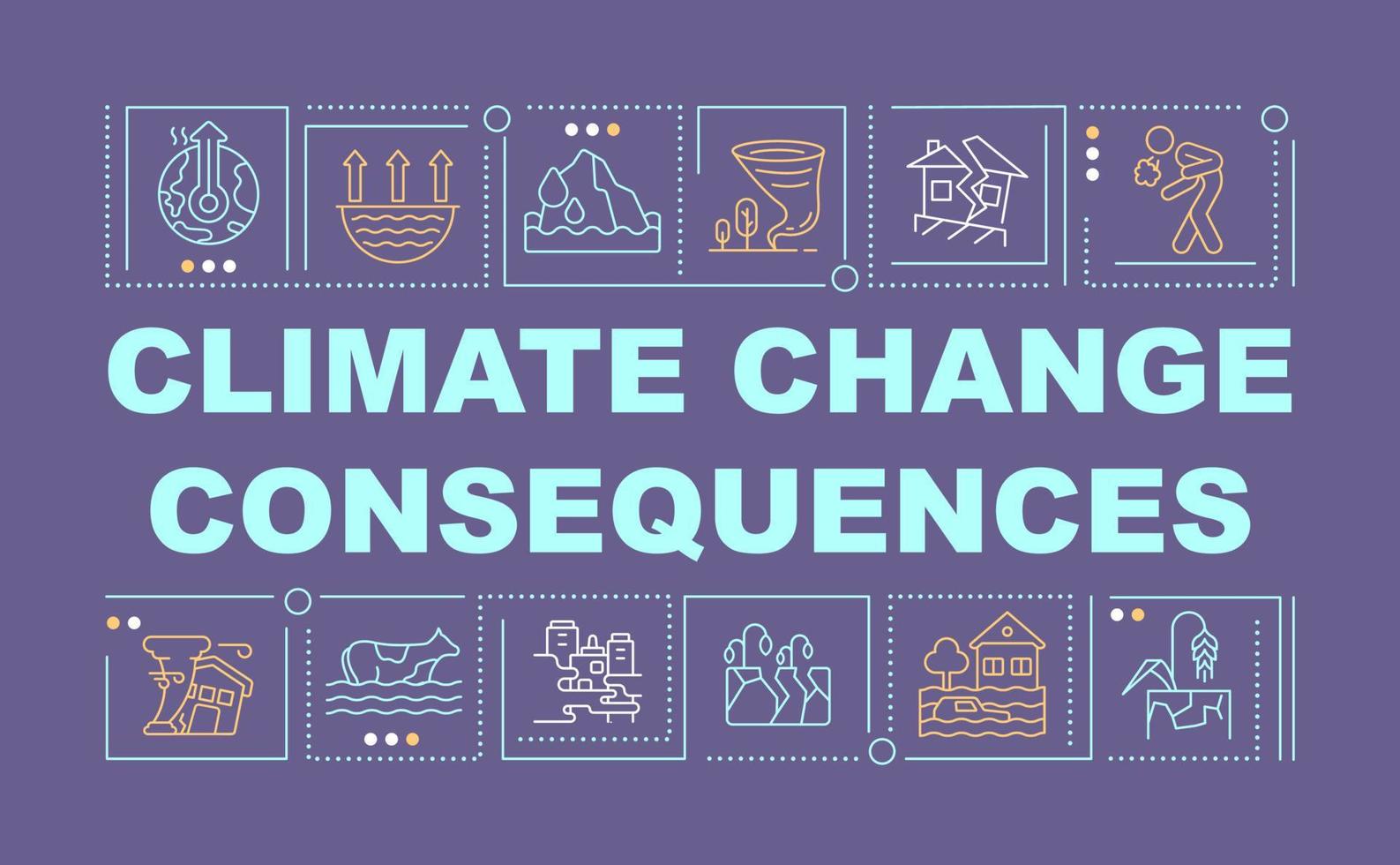 CLIMATE CHANGE CONSEQUENCES