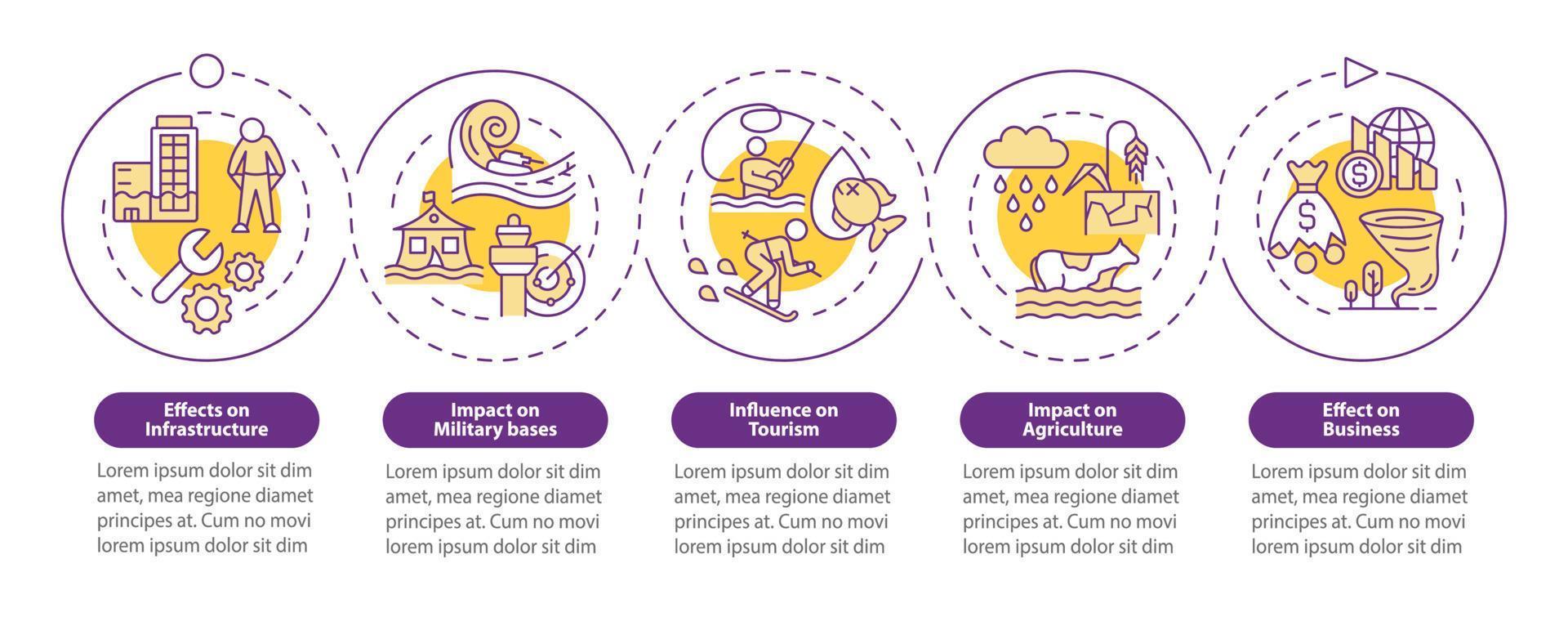 Effects on Infrastructure

Lorem ipsum dolor sit dim amet, mea regione diamet principes at. Cum no movi lorem ipsum dolor sit dim

Impact on Military bases

Lorem ipsum dolor sit dim amet, mea regione diamet principes at. Cum no movi lorem ipsum dolor sit dim

Influence on Tourism

Lorem ipsum dolor sit dim amet, mea regione diamet principes at. Cum no movi lorem ipsum dolor sit dim

Impact on Agriculture

Lorem ipsum dolor sit dim amet, mea regione diamet principes at. Cum no movi lorem ipsum dolor sit dim

Effect on Business

Lorem ipsum dolor sit dim amet, mea regione diamet principes at. Cum no movi lorem ipsum dolor sit dim