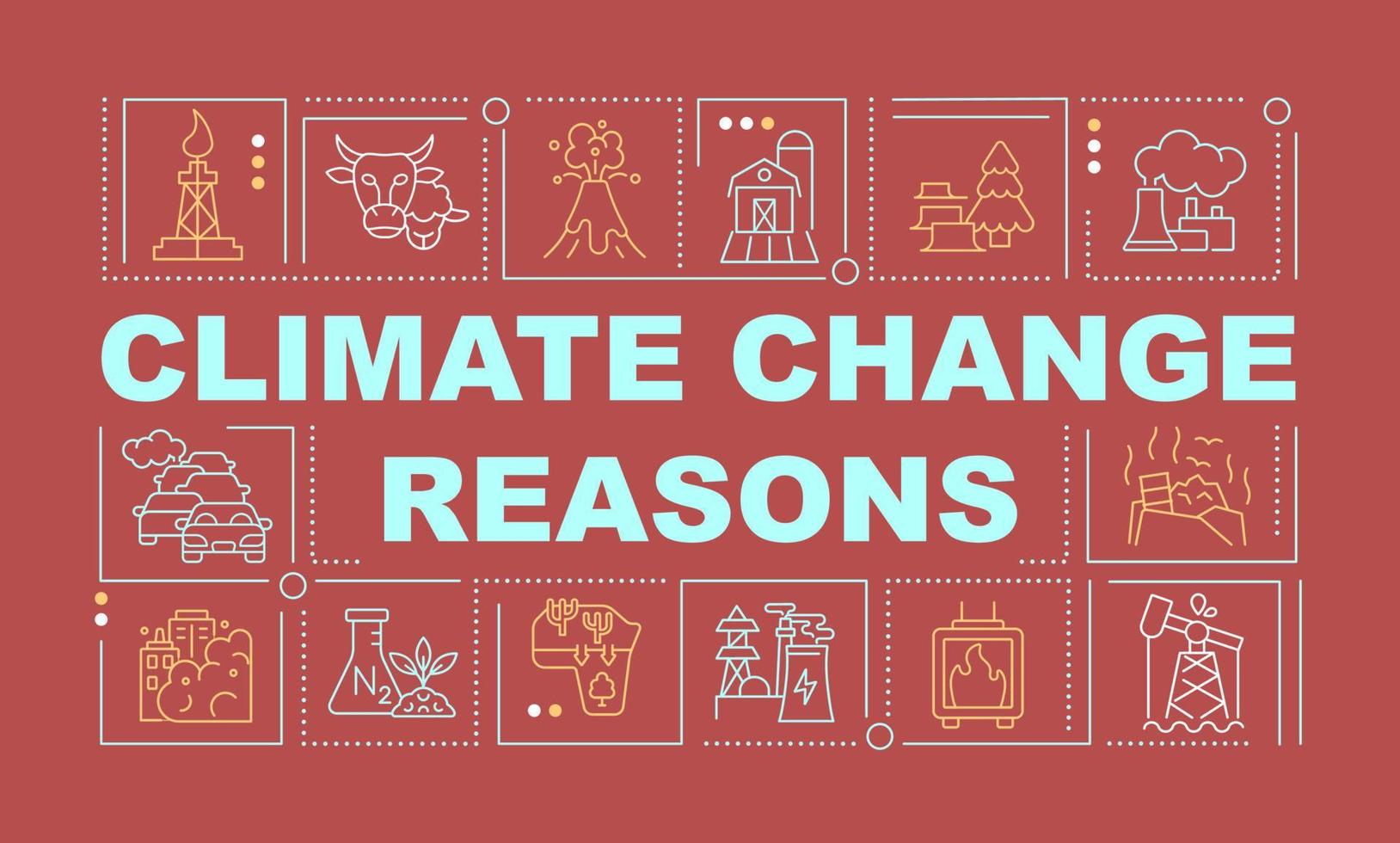 CLIMATE CHANGE REASONS

$N_2$