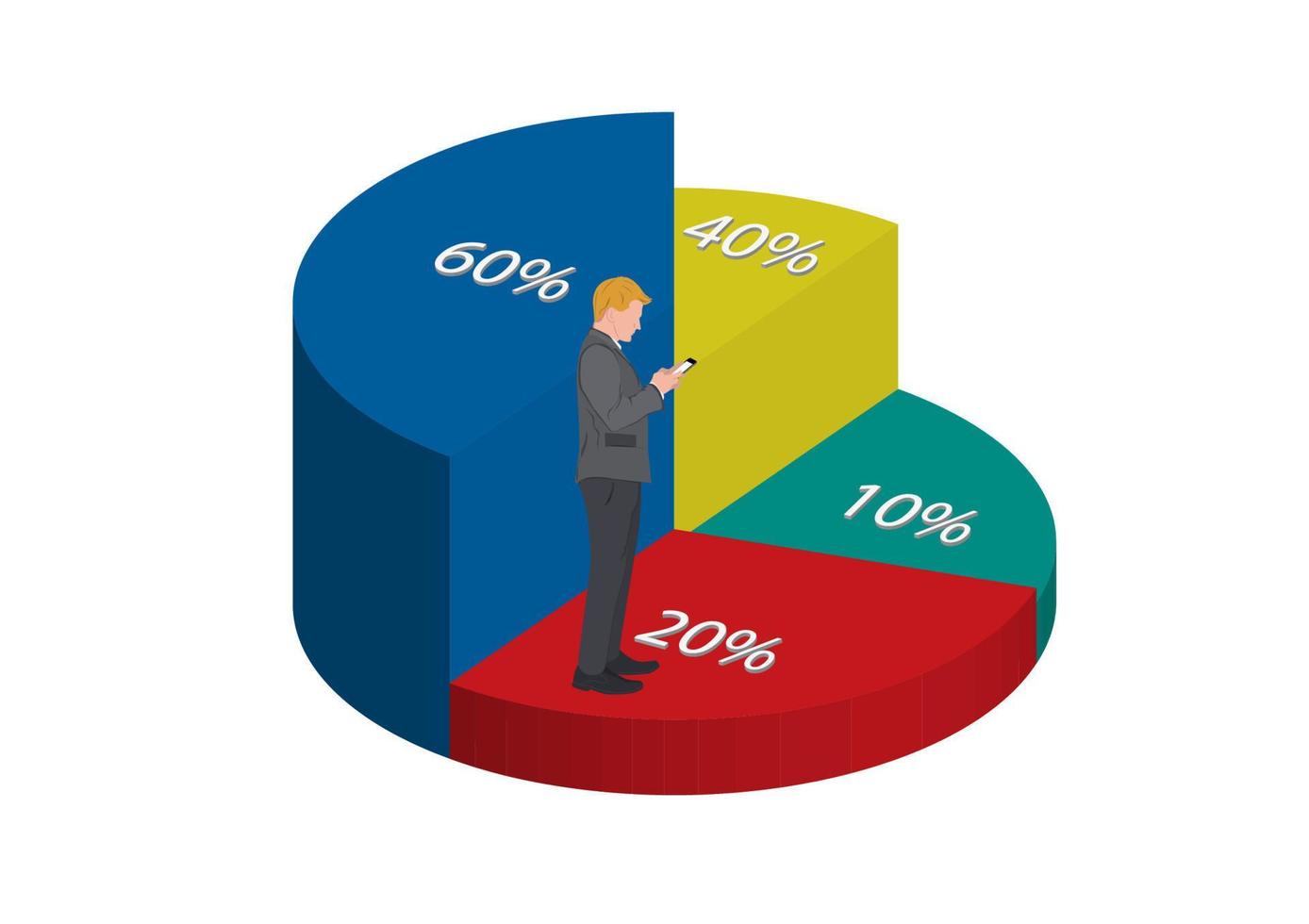 60%
40%
10%
20%