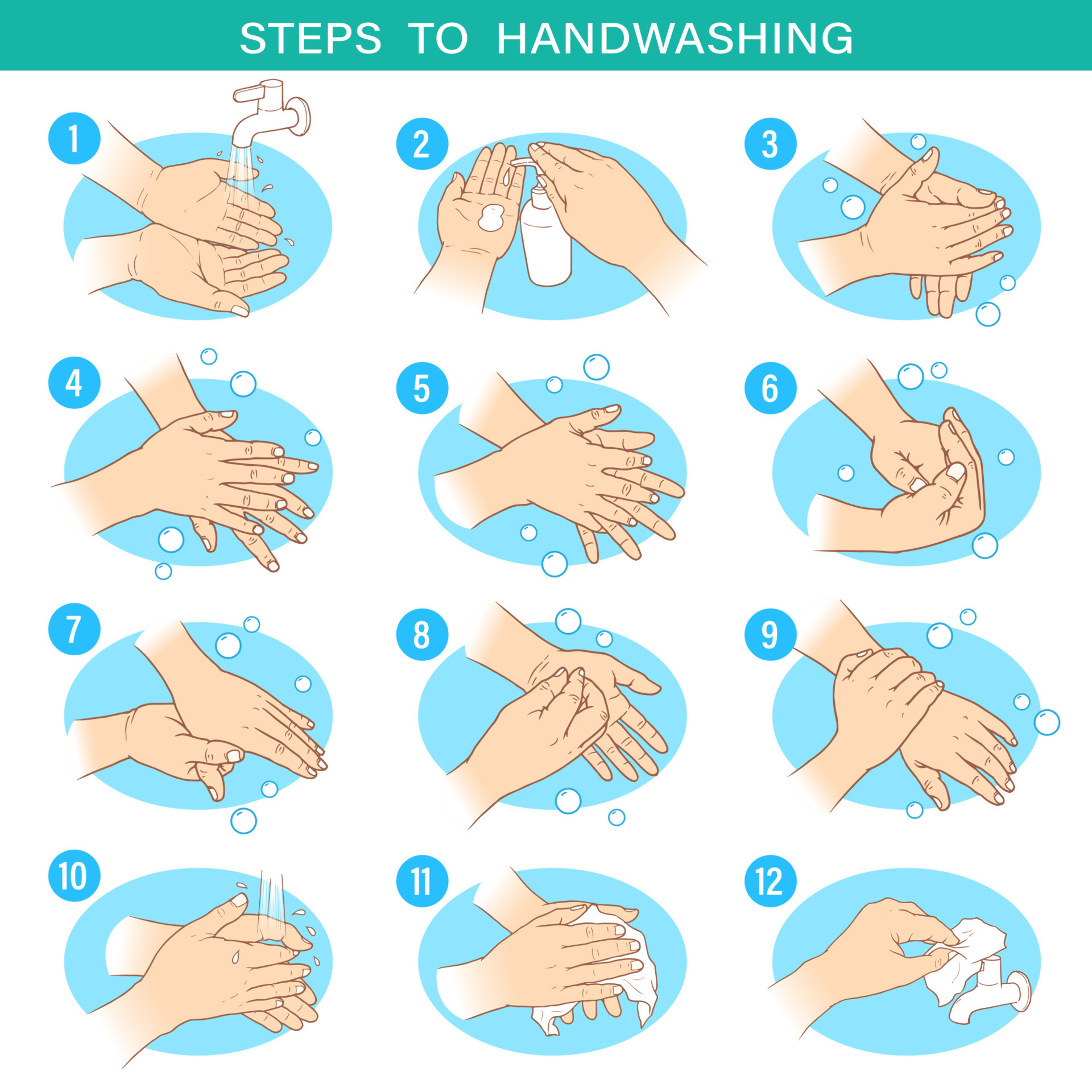 STEPS TO HANDWASHING

1

2

3

4

5

6

7

8

9

10

11

12