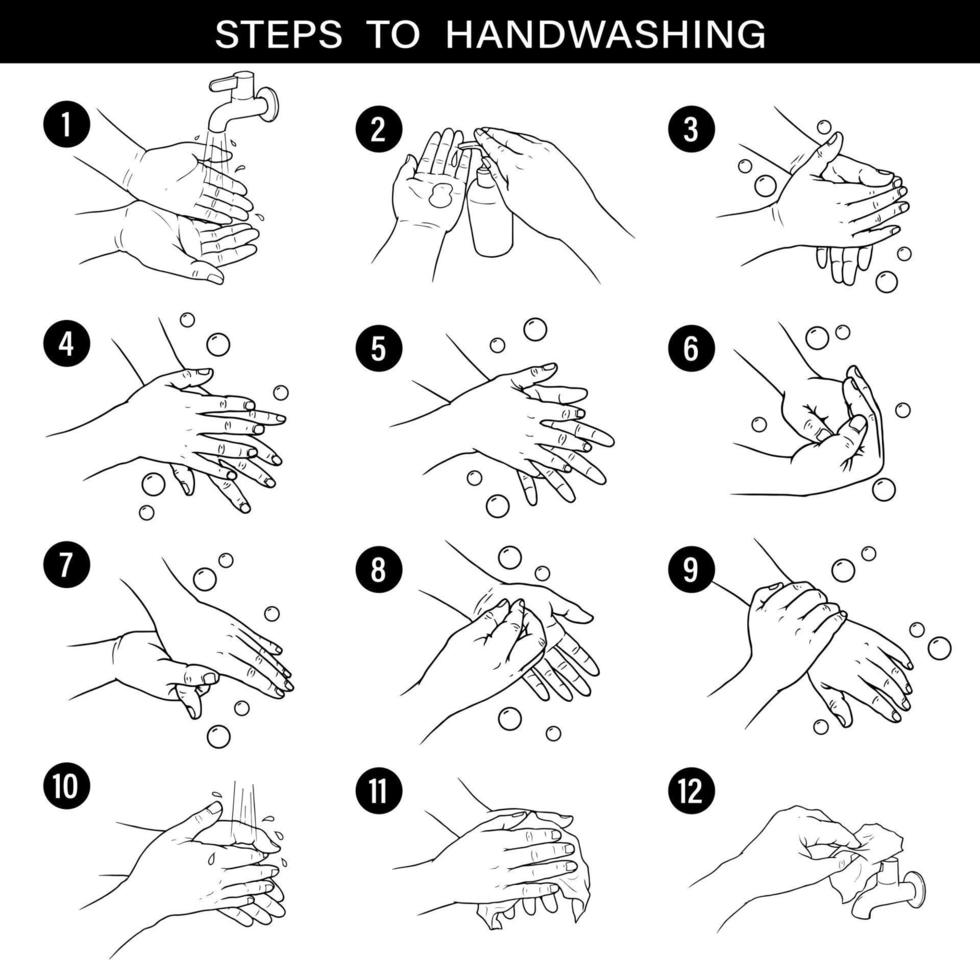 STEPS TO HANDWASHING

1

2

3

4

5

6

7

8

9

10

11

12