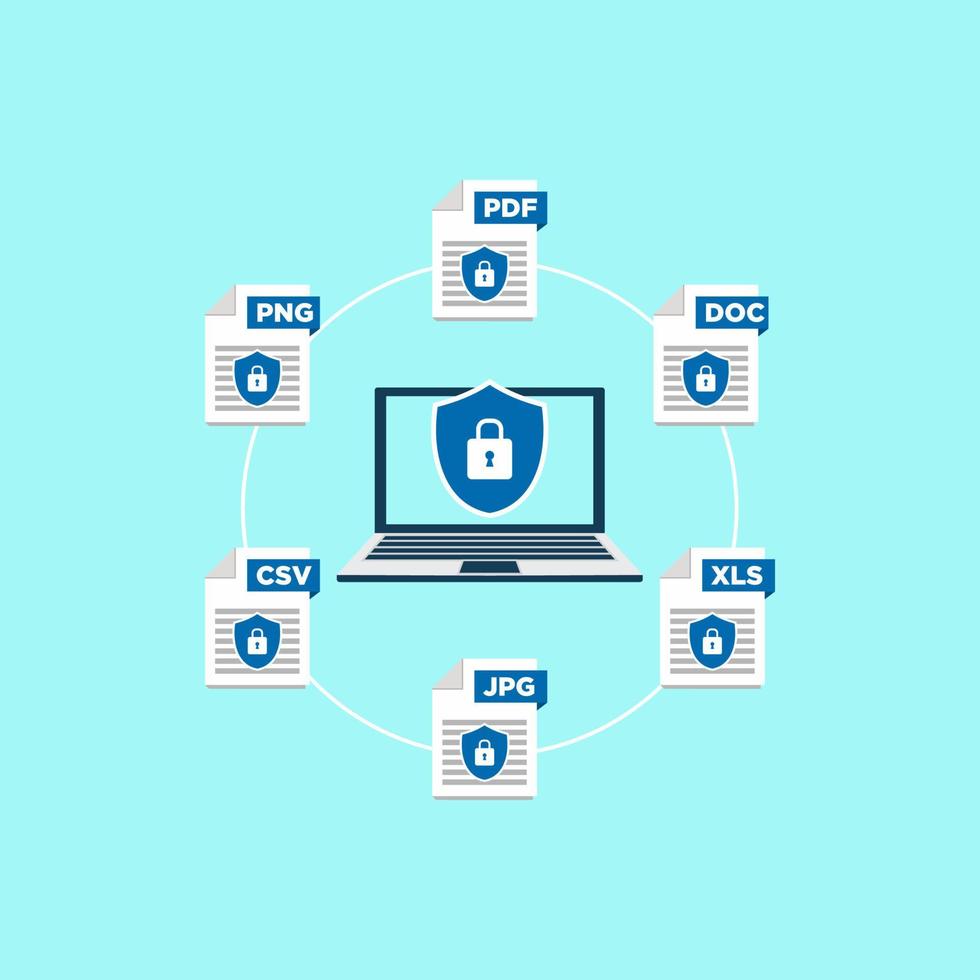 PDF

PNG

DOC

CSV

XLS

JPG