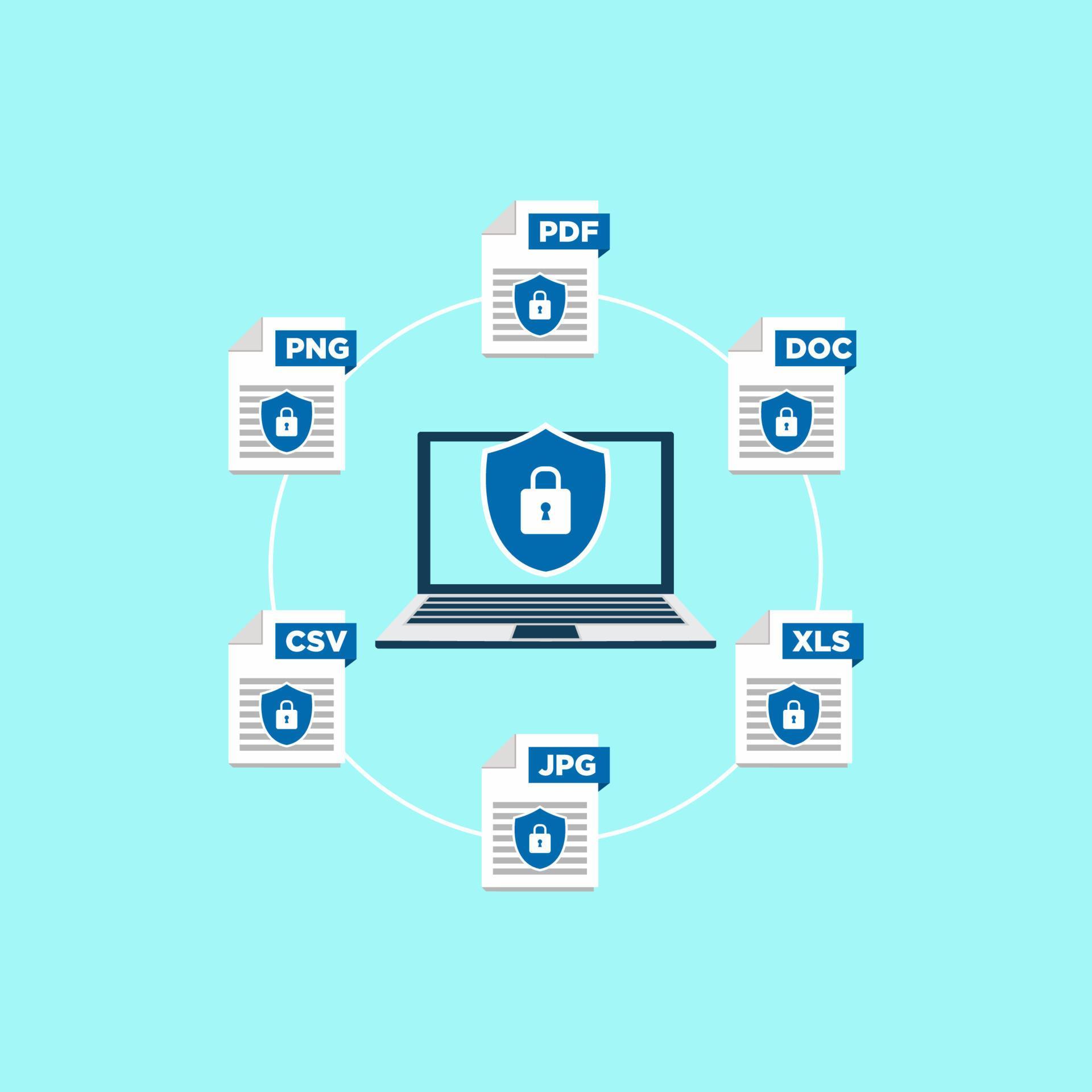 PDF

PNG

DOC

CSV

XLS

JPG