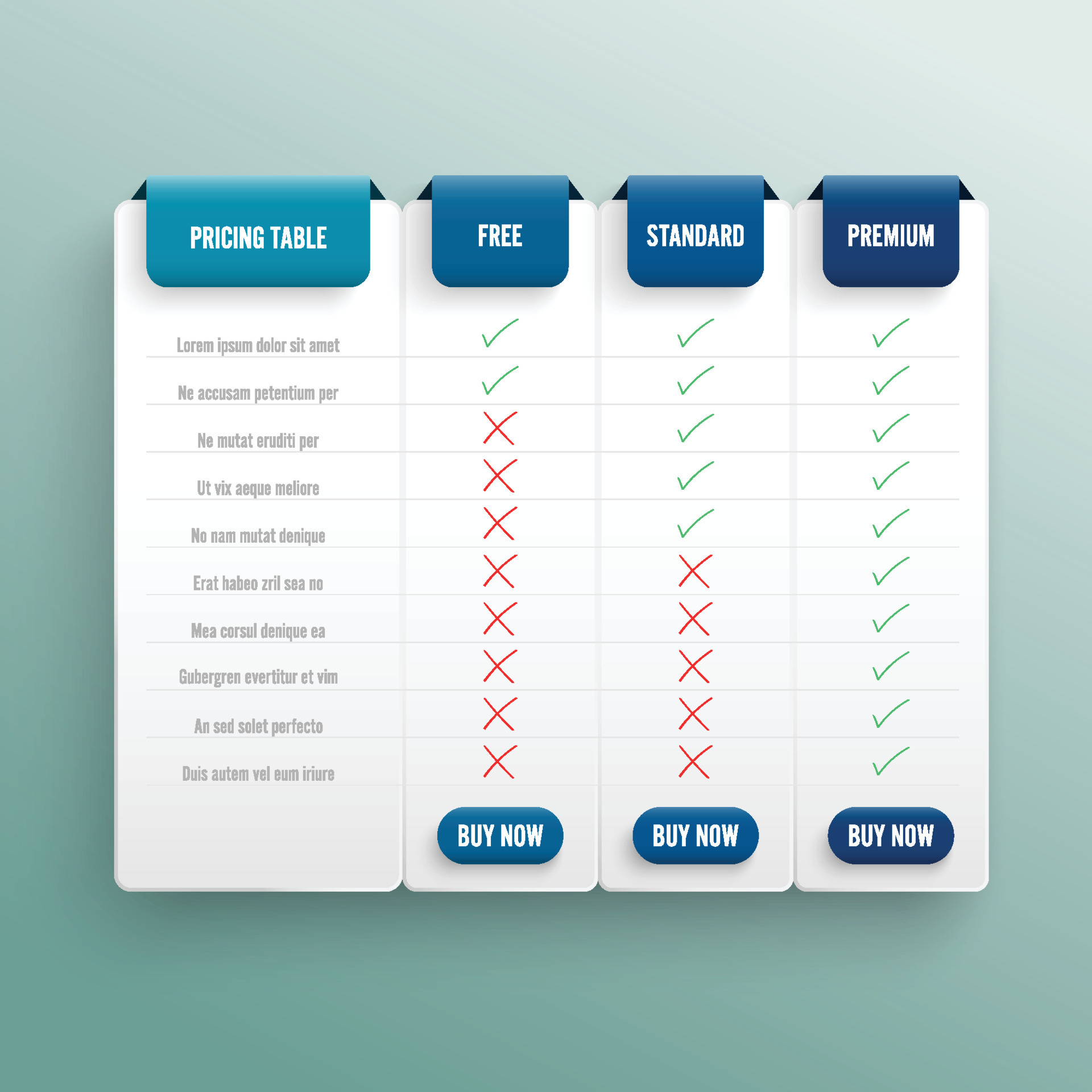 | PRICING TABLE | FREE | STANDARD | PREMIUM |
|---|---|---|---|
| Lorem ipsum dolor sit amet | ✓ | ✓ | ✓ |
| Ne accusam petentium per | ✓ | ✓ | ✓ |
| Ne mutat eruditi per | ✗ | ✓ | ✓ |
| Ut vix aeque meliore | ✗ | ✓ | ✓ |
| No nam mutat denique | ✗ | ✓ | ✓ |
| Erat habeo zril sea no | ✗ | ✗ | ✓ |
| Mea corsul denique ea | ✗ | ✗ | ✓ |
| Gubergren evertitur et vim | ✗ | ✗ | ✓ |
| An sed solet perfecto | ✗ | ✗ | ✓ |
| Duis autem vel eum iriure | ✗ | ✗ | ✓ |
| | BUY NOW | BUY NOW | BUY NOW |