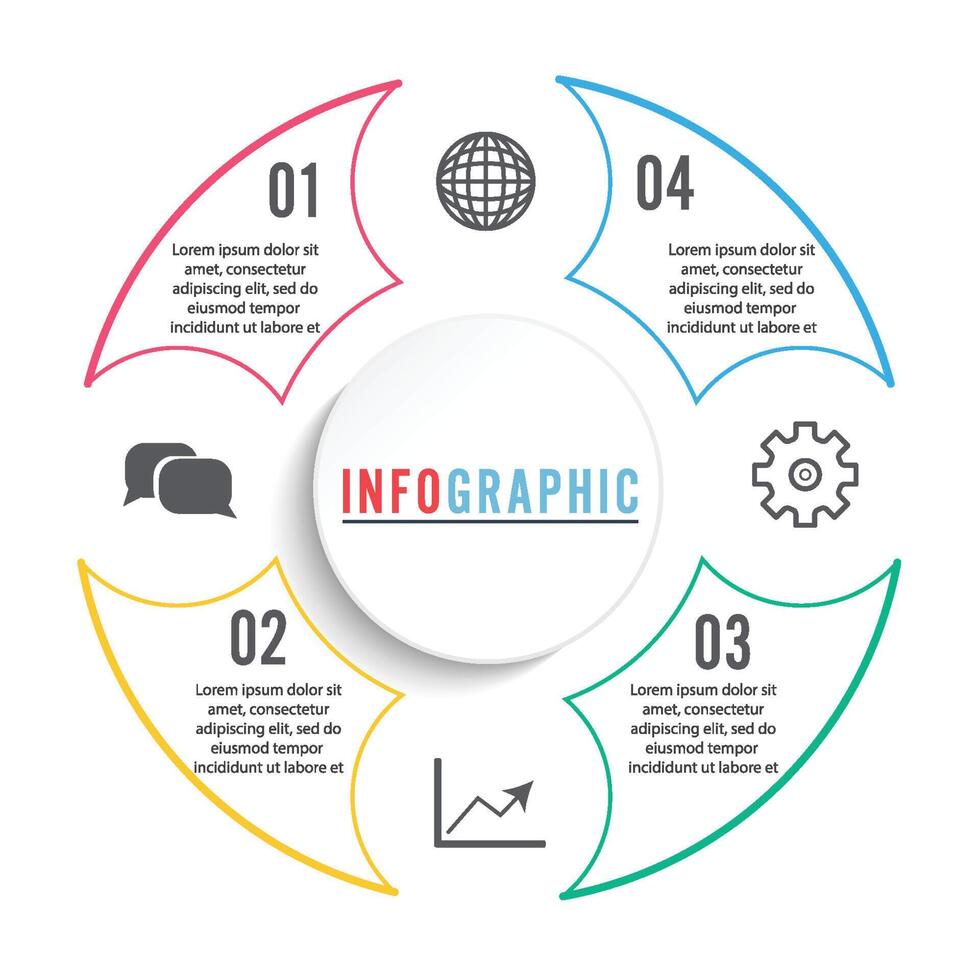 01

Lorem ipsum dolor sit amet, consectetur adipiscing elit, sed do eiusmod tempor incididunt ut labore et

04

Lorem ipsum dolor sit amet, consectetur adipiscing elit, sed do eiusmod tempor incididunt ut labore et

INFOGRAPHIC

02

Lorem ipsum dolor sit amet, consectetur adipiscing elit, sed do eiusmod tempor incididunt ut labore et

03

Lorem ipsum dolor sit amet, consectetur adipiscing elit, sed do eiusmod tempor incididunt ut labore et