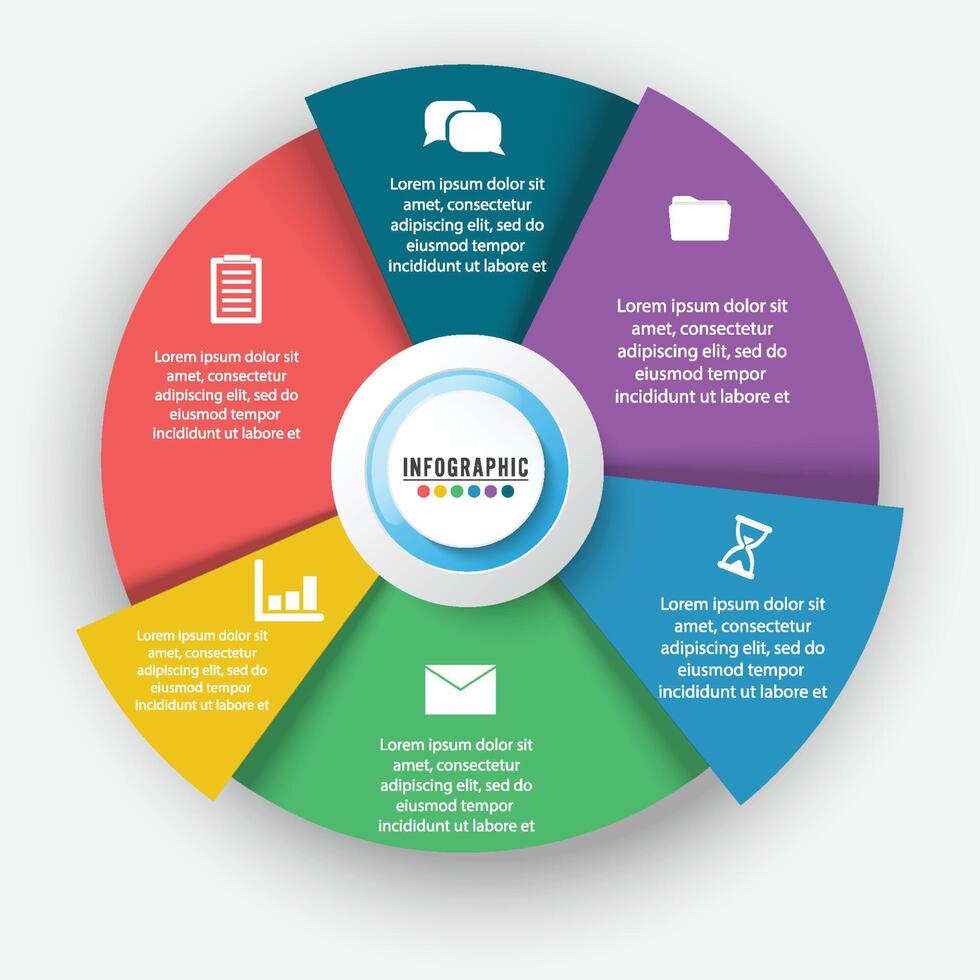 Lorem ipsum dolor sit amet, consectetur adipiscing elit, sed do eiusmod tempor incididunt ut labore et

Lorem ipsum dolor sit amet, consectetur adipiscing elit, sed do eiusmod tempor incididunt ut labore et

Lorem ipsum dolor sit amet, consectetur adipiscing elit, sed do eiusmod tempor incididunt ut labore et

INFOGRAPHIC

Lorem ipsum dolor sit amet, consectetur adipiscing elit, sed do eiusmod tempor incididunt ut labore et

Lorem ipsum dolor sit amet, consectetur adipiscing elit, sed do eiusmod tempor incididunt ut labore et

Lorem ipsum dolor sit amet, consectetur adipiscing elit, sed do eiusmod tempor incididunt ut labore et