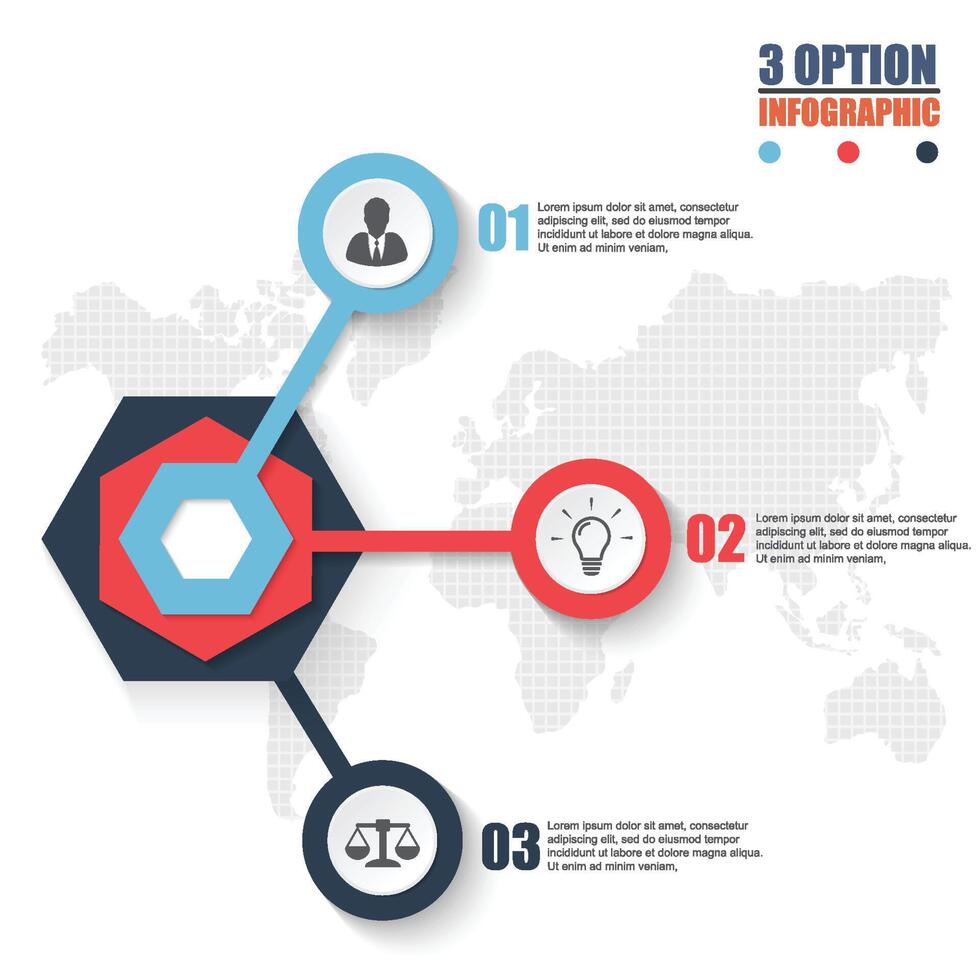 3 OPTION
INFOGRAPHIC

01 Lorem ipsum dolor sit amet, consectetur adipiscing elit, sed do eiusmod tempor incididunt ut labore et dolore magna aliqua. Ut enim ad minim veniam,

02 Lorem ipsum dolor sit amet, consectetur adipiscing elit, sed do eiusmod tempor incididunt ut labore et dolore magna aliqua. Ut enim ad minim veniam,

03 Lorem ipsum dolor sit amet, consectetur adipiscing elit, sed do eiusmod tempor incididunt ut labore et dolore magna aliqua. Ut enim ad minim veniam,