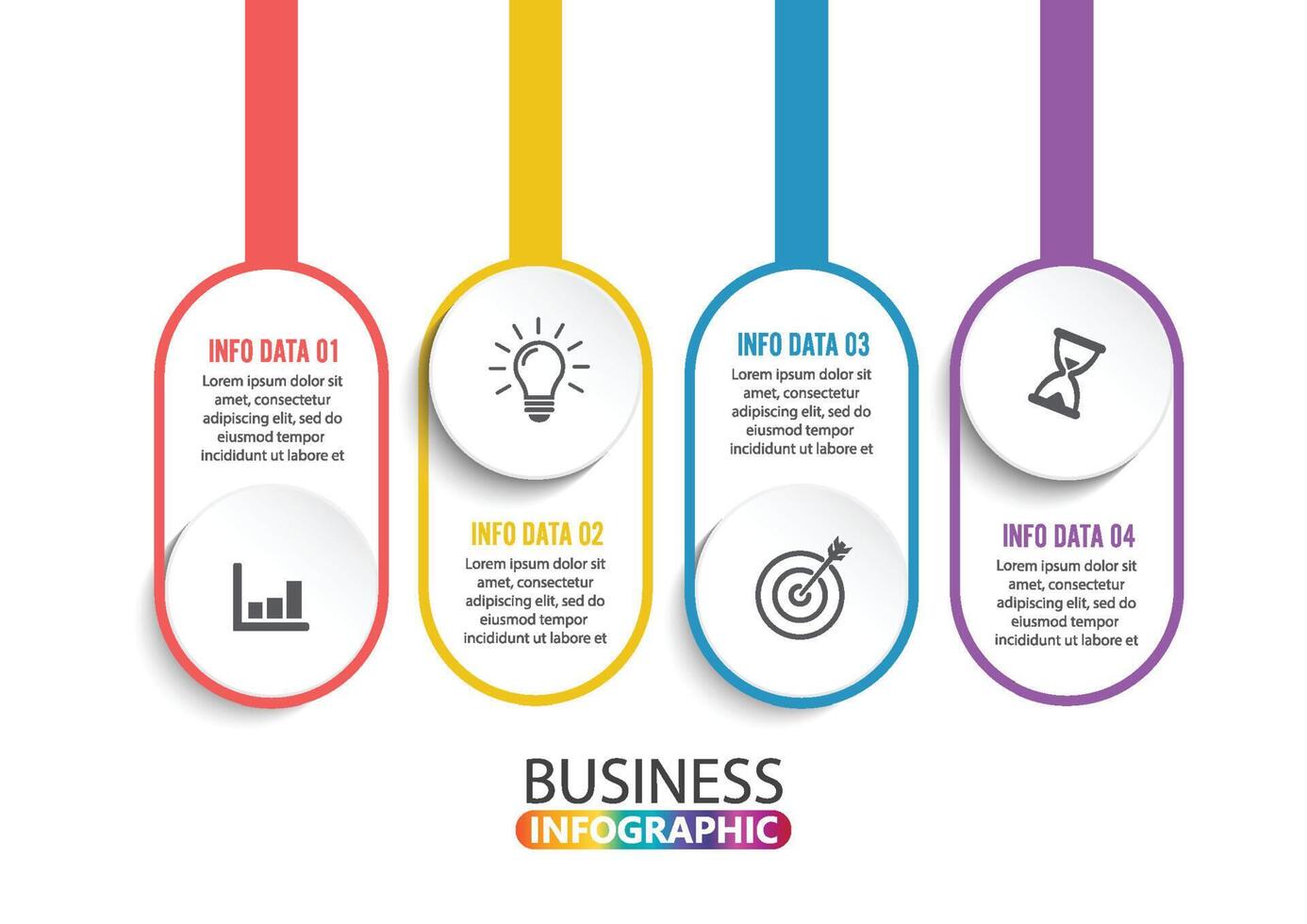 INFO DATA 01
Lorem ipsum dolor sit amet, consectetur adipiscing elit, sed do eiusmod tempor incididunt ut labore et

INFO DATA 02
Lorem ipsum dolor sit amet, consectetur adipiscing elit, sed do eiusmod tempor incididunt ut labore et

INFO DATA 03
Lorem ipsum dolor sit amet, consectetur adipiscing elit, sed do eiusmod tempor incididunt ut labore et

INFO DATA 04
Lorem ipsum dolor sit amet, consectetur adipiscing elit, sed do eiusmod tempor incididunt ut labore et

BUSINESS
INFOGRAPHIC