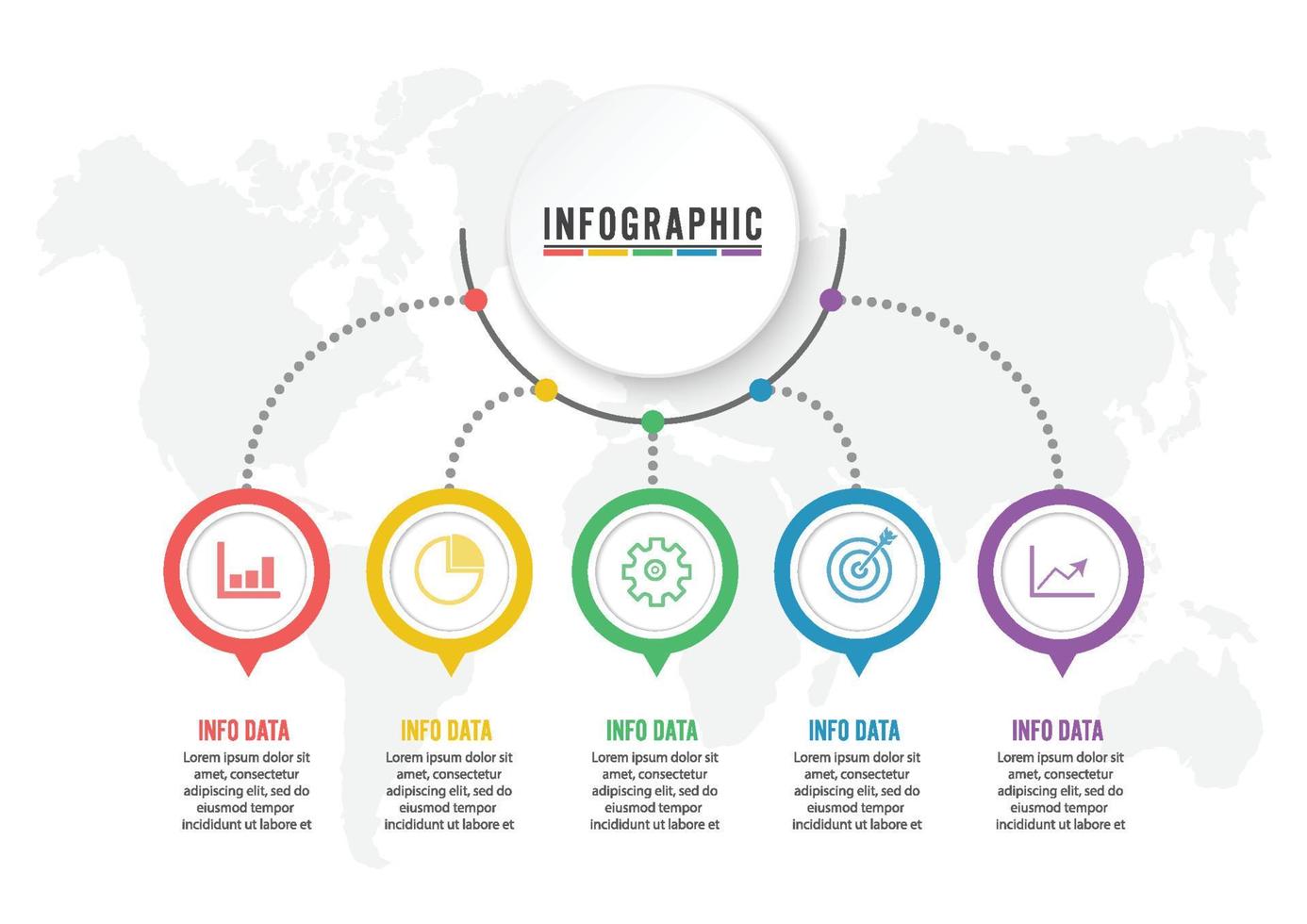 INFOGRAPHIC

INFO DATA
Lorem ipsum dolor sit amet, consectetur adipiscing elit, sed do eiusmod tempor incididunt ut labore et

INFO DATA
Lorem ipsum dolor sit amet, consectetur adipiscing elit, sed do eiusmod tempor incididunt ut labore et

INFO DATA
Lorem ipsum dolor sit amet, consectetur adipiscing elit, sed do eiusmod tempor incididunt ut labore et

INFO DATA
Lorem ipsum dolor sit amet, consectetur adipiscing elit, sed do eiusmod tempor incididunt ut labore et

INFO DATA
Lorem ipsum dolor sit amet, consectetur adipiscing elit, sed do eiusmod tempor incididunt ut labore et