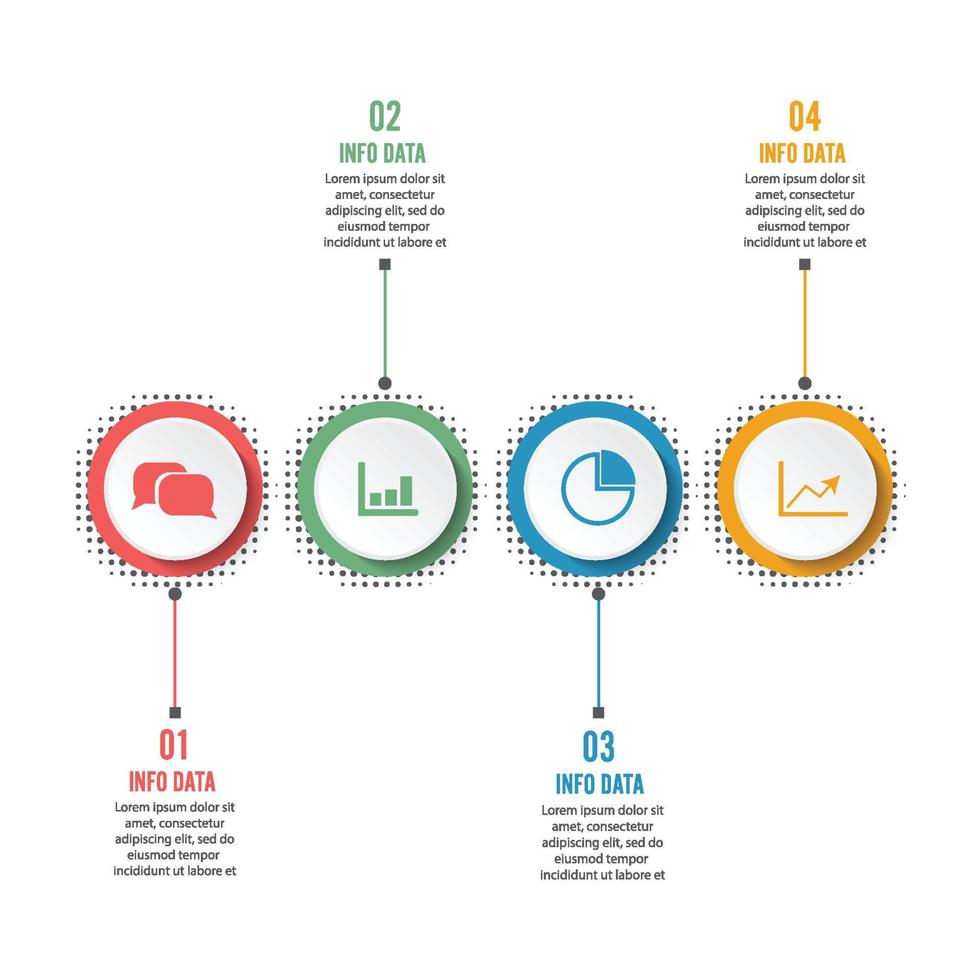 02
INFO DATA
Lorem ipsum dolor sit amet, consectetur adipiscing elit, sed do eiusmod tempor incididunt ut labore et

04
INFO DATA
Lorem ipsum dolor sit amet, consectetur adipiscing elit, sed do eiusmod tempor incididunt ut labore et

01
INFO DATA
Lorem ipsum dolor sit amet, consectetur adipiscing elit, sed do eiusmod tempor incididunt ut labore et

03
INFO DATA
Lorem ipsum dolor sit amet, consectetur adipiscing elit, sed do eiusmod tempor incididunt ut labore et