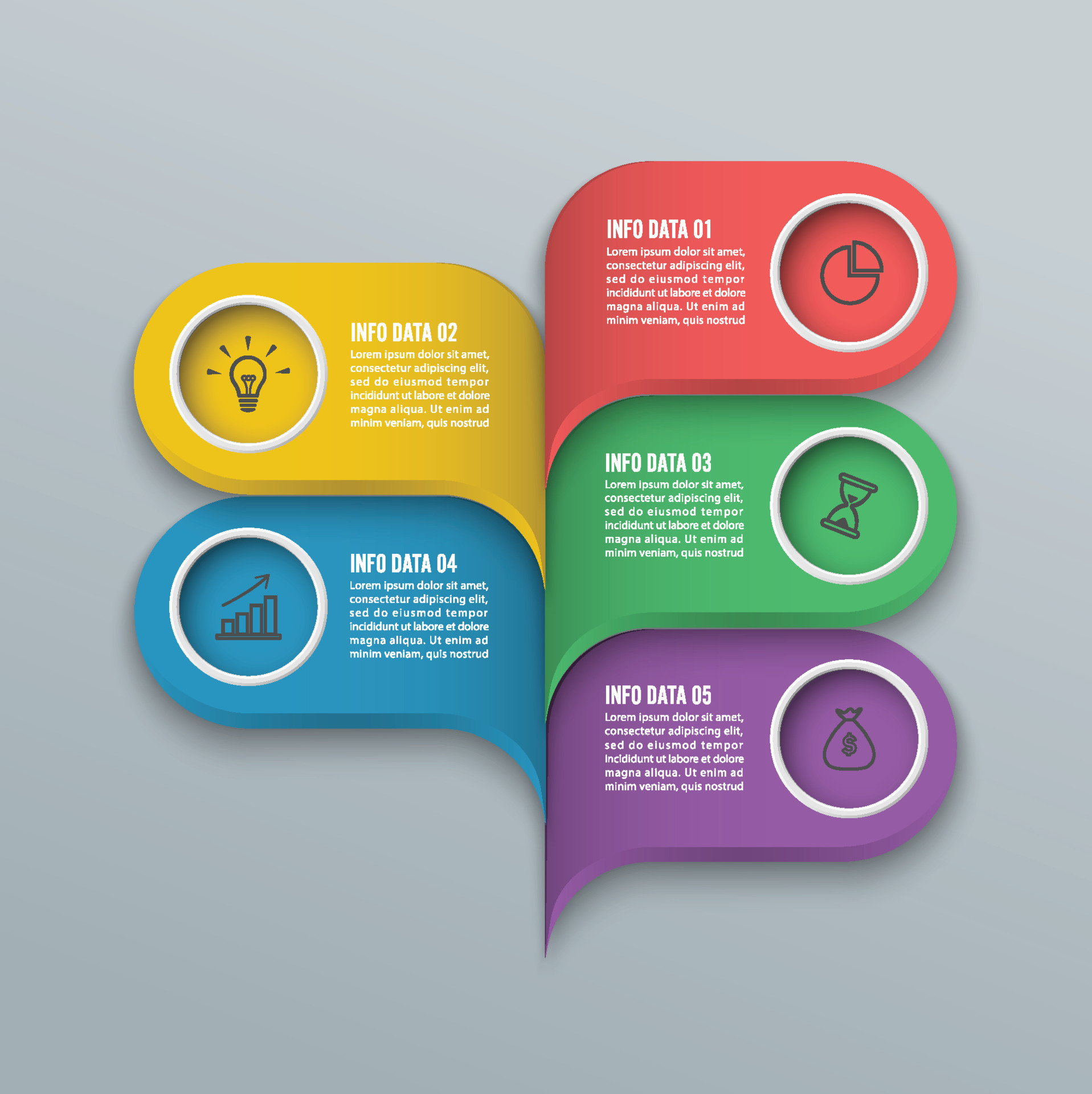 INFO DATA 01
Lorem ipsum dolor sit amet, consectetur adipiscing elit, sed do eiusmod tempor incididunt ut labore et dolore magna aliqua. Ut enim ad minim veniam, quis nostrud

INFO DATA 02
Lorem ipsum dolor sit amet, consectetur adipiscing elit, sed do eiusmod tempor incididunt ut labore et dolore magna aliqua. Ut enim ad minim veniam, quis nostrud

INFO DATA 03
Lorem ipsum dolor sit amet, consectetur adipiscing elit, sed do eiusmod tempor incididunt ut labore et dolore magna aliqua. Ut enim ad minim veniam, quis nostrud

INFO DATA 04
Lorem ipsum dolor sit amet, consectetur adipiscing elit, sed do eiusmod tempor incididunt ut labore et dolore magna aliqua. Ut enim ad minim veniam, quis nostrud

INFO DATA 05
Lorem ipsum dolor sit amet, consectetur adipiscing elit, sed do eiusmod tempor incididunt ut labore et dolore magna aliqua. Ut enim ad minim veniam, quis nostrud

$