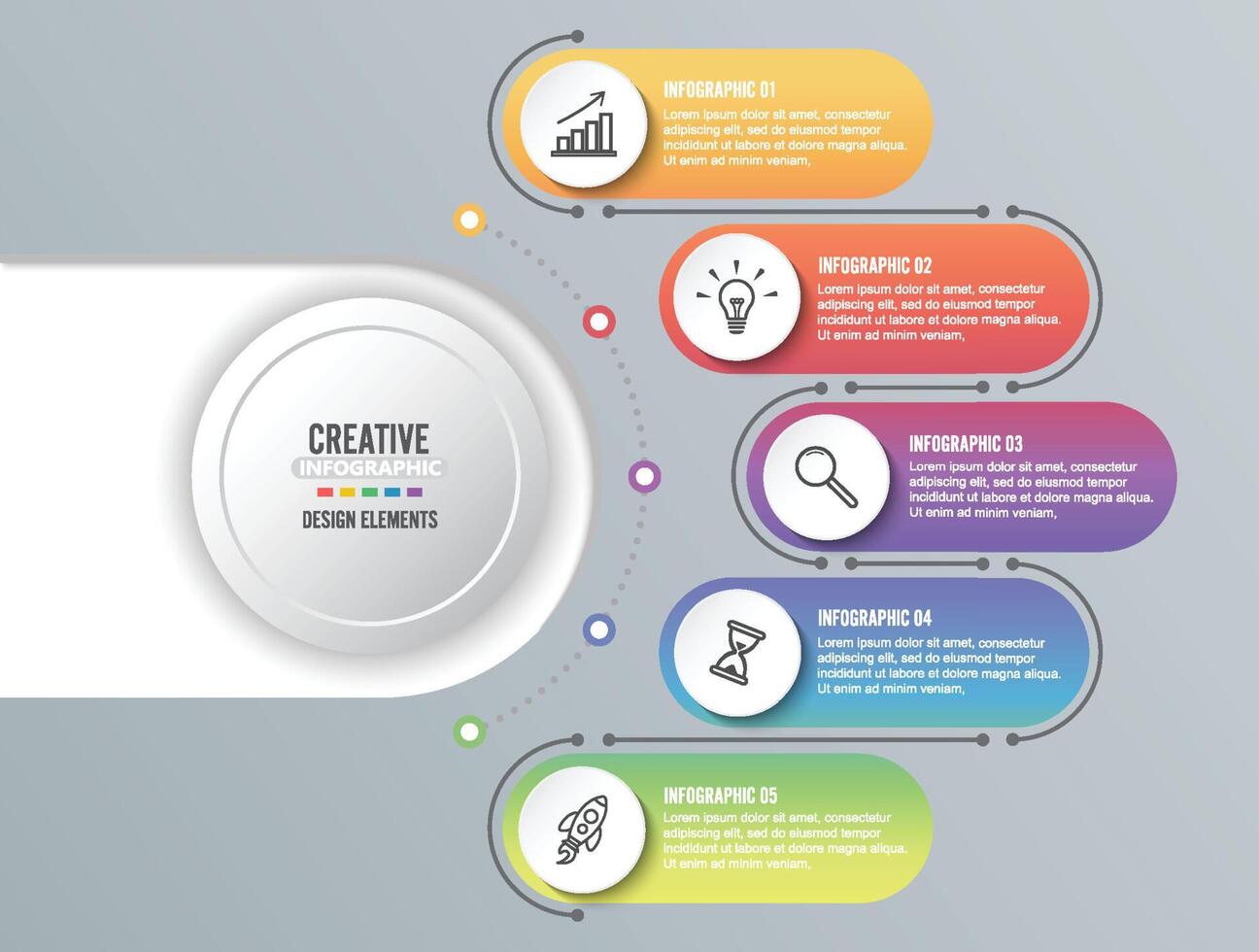 CREATIVE
INFOGRAPHIC
DESIGN ELEMENTS

INFOGRAPHIC 01
Lorem ipsum dolor sit amet, consectetur adipiscing elit, sed do eiusmod tempor incididunt ut labore et dolore magna aliqua. Ut enim ad minim veniam,

INFOGRAPHIC 02
Lorem ipsum dolor sit amet, consectetur adipiscing elit, sed do eiusmod tempor incididunt ut labore et dolore magna aliqua. Ut enim ad minim veniam,

INFOGRAPHIC 03
Lorem ipsum dolor sit amet, consectetur adipiscing elit, sed do eiusmod tempor incididunt ut labore et dolore magna aliqua. Ut enim ad minim veniam,

INFOGRAPHIC 04
Lorem ipsum dolor sit amet, consectetur adipiscing elit, sed do eiusmod tempor incididunt ut labore et dolore magna aliqua. Ut enim ad minim veniam,

INFOGRAPHIC 05
Lorem ipsum dolor sit amet, consectetur adipiscing elit, sed do eiusmod tempor incididunt ut labore et dolore magna aliqua. Ut enim ad minim veniam,