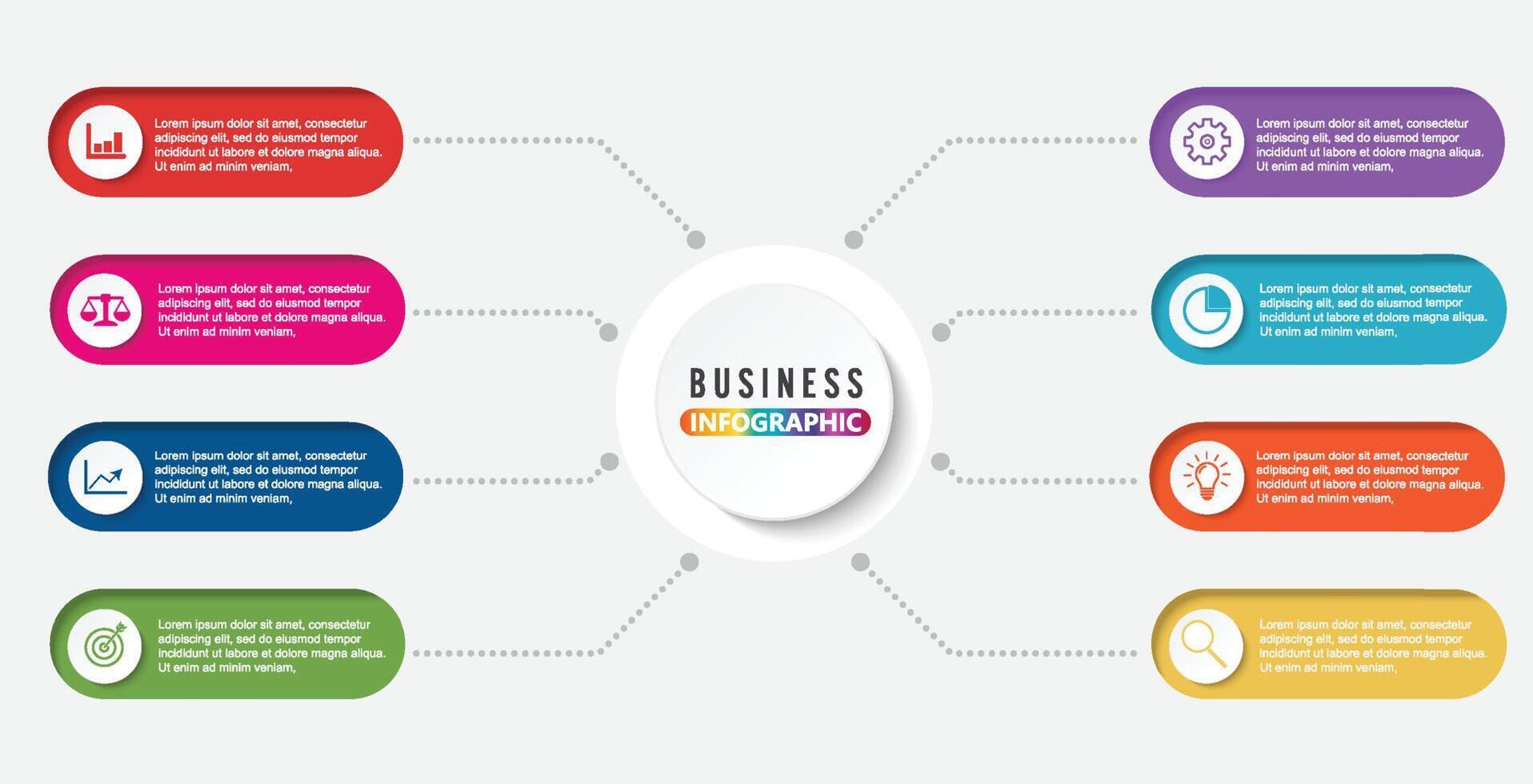 Lorem ipsum dolor sit amet, consectetur adipiscing elit, sed do eiusmod tempor incididunt ut labore et dolore magna aliqua. Ut enim ad minim veniam,

Lorem ipsum dolor sit amet, consectetur adipiscing elit, sed do eiusmod tempor incididunt ut labore et dolore magna aliqua. Ut enim ad minim veniam,

Lorem ipsum dolor sit amet, consectetur adipiscing elit, sed do eiusmod tempor incididunt ut labore et dolore magna aliqua. Ut enim ad minim veniam,

Lorem ipsum dolor sit amet, consectetur adipiscing elit, sed do eiusmod tempor incididunt ut labore et dolore magna aliqua. Ut enim ad minim veniam,

BUSINESS
INFOGRAPHIC

Lorem ipsum dolor sit amet, consectetur adipiscing elit, sed do eiusmod tempor incididunt ut labore et dolore magna aliqua. Ut enim ad minim veniam,

Lorem ipsum dolor sit amet, consectetur adipiscing elit, sed do eiusmod tempor incididunt ut labore et dolore magna aliqua. Ut enim ad minim veniam,

Lorem ipsum dolor sit amet, consectetur adipiscing elit, sed do eiusmod tempor incididunt ut labore et dolore magna aliqua. Ut enim ad minim veniam,

Lorem ipsum dolor sit amet, consectetur adipiscing elit, sed do eiusmod tempor incididunt ut labore et dolore magna aliqua. Ut enim ad minim veniam,