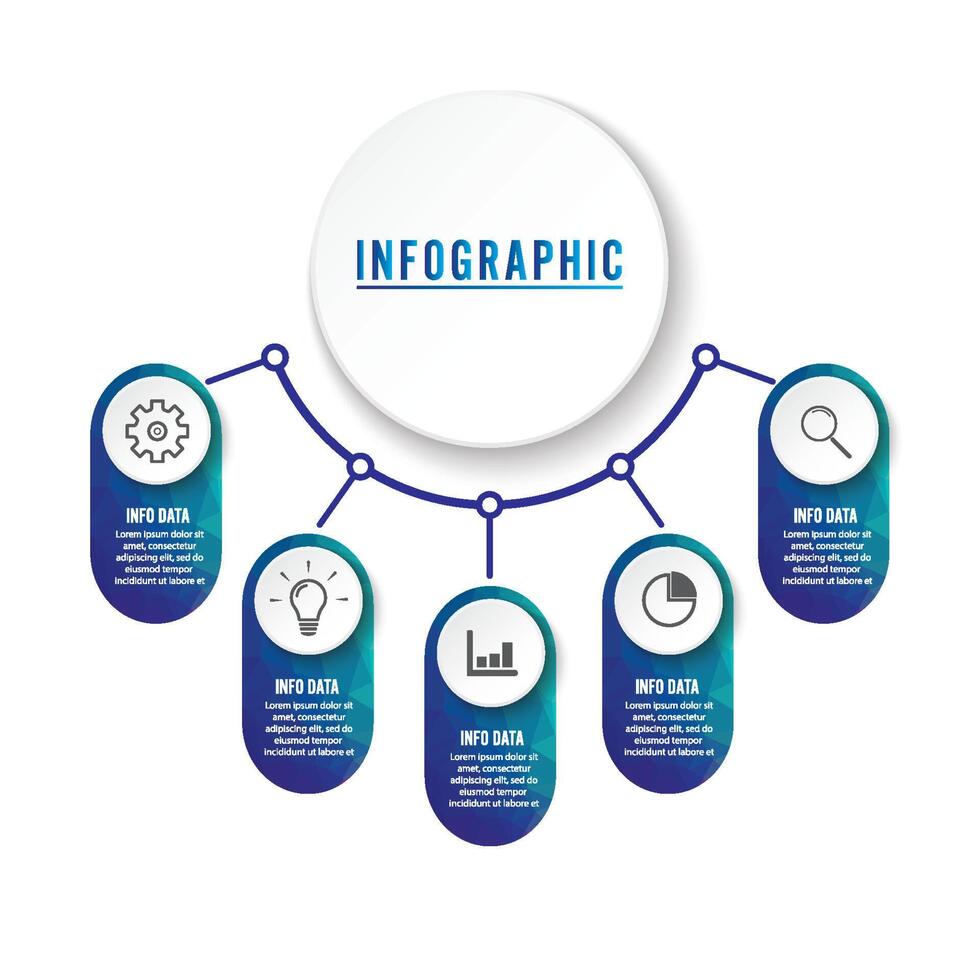 INFOGRAPHIC

INFO DATA
Lorem ipsum dolor sit amet, consectetur adipiscing elit, sed do eiusmod tempor incididunt ut labore et

INFO DATA
Lorem ipsum dolor sit amet, consectetur adipiscing elit, sed do eiusmod tempor incididunt ut labore et

INFO DATA
Lorem ipsum dolor sit amet, consectetur adipiscing elit, sed do eiusmod tempor incididunt ut labore et

INFO DATA
Lorem ipsum dolor sit amet, consectetur adipiscing elit, sed do eiusmod tempor incididunt ut labore et

INFO DATA
Lorem ipsum dolor sit amet, consectetur adipiscing elit, sed do eiusmod tempor incididunt ut labore et