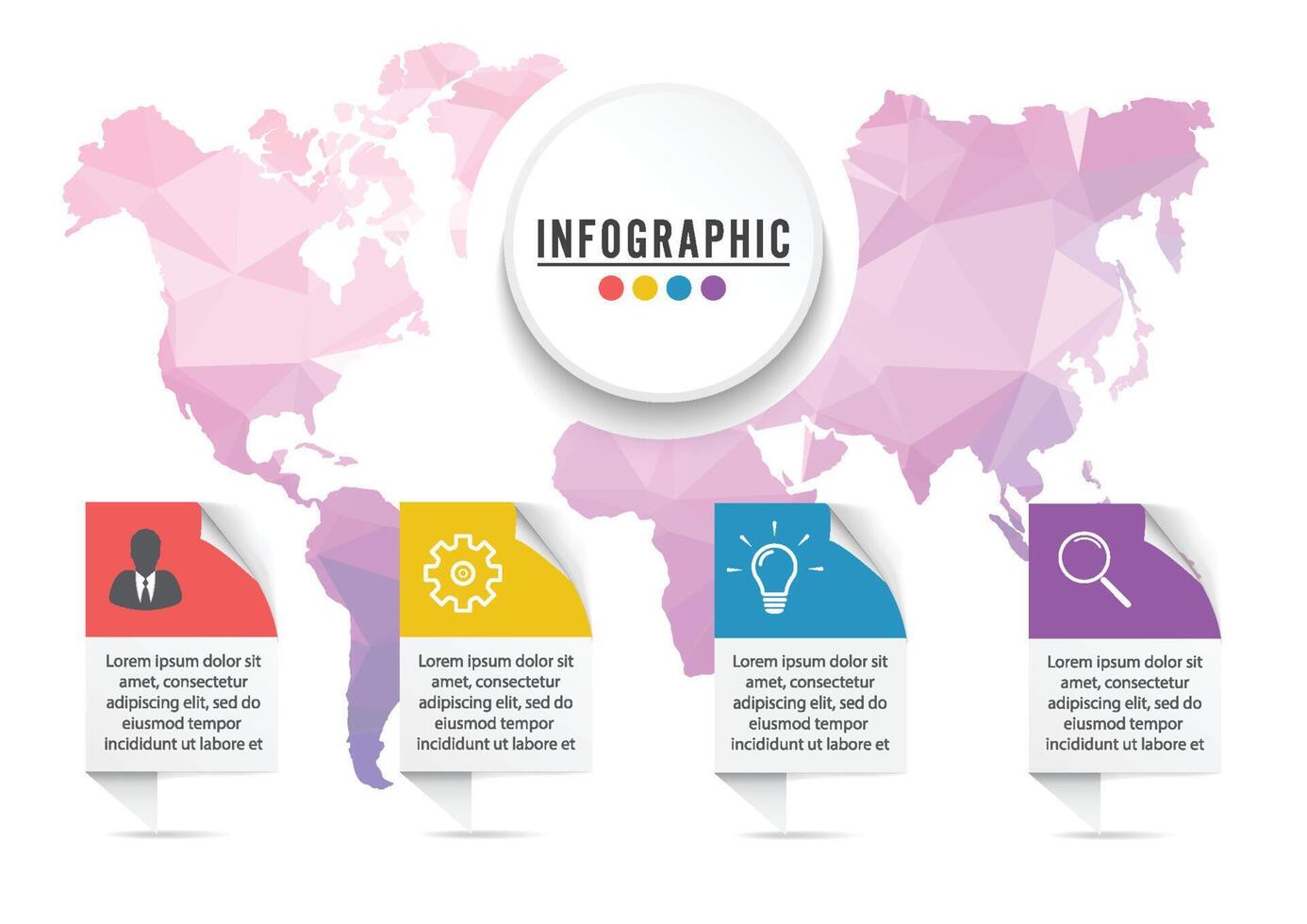 INFOGRAPHIC

Lorem ipsum dolor sit amet, consectetur adipiscing elit, sed do eiusmod tempor incididunt ut labore et

Lorem ipsum dolor sit amet, consectetur adipiscing elit, sed do eiusmod tempor incididunt ut labore et

Lorem ipsum dolor sit amet, consectetur adipiscing elit, sed do eiusmod tempor incididunt ut labore et

Lorem ipsum dolor sit amet, consectetur adipiscing elit, sed do eiusmod tempor incididunt ut labore et