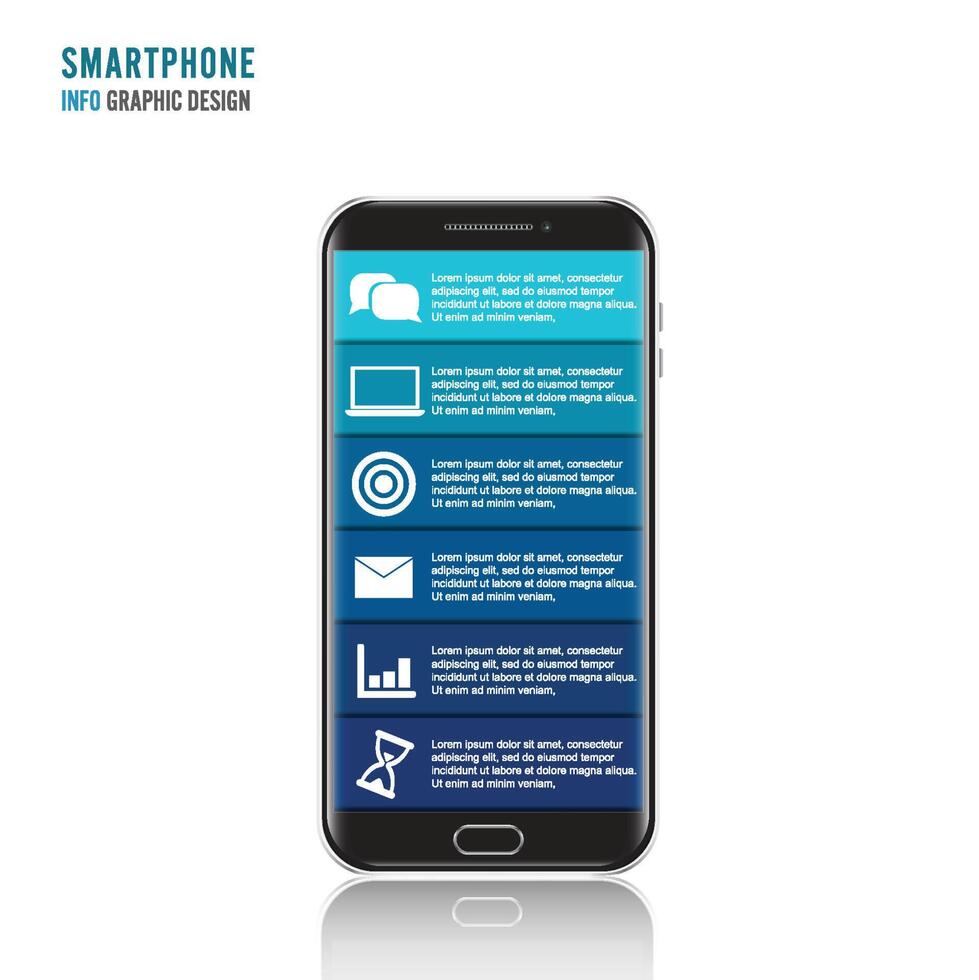 SMARTPHONE
INFO GRAPHIC DESIGN

Lorem ipsum dolor sit amet, consectetur adipiscing elit, sed do eiusmod tempor incididunt ut labore et dolore magna aliqua. Ut enim ad minim veniam,

Lorem ipsum dolor sit amet, consectetur adipiscing elit, sed do eiusmod tempor incididunt ut labore et dolore magna aliqua. Ut enim ad minim veniam,

Lorem ipsum dolor sit amet, consectetur adipiscing elit, sed do eiusmod tempor incididunt ut labore et dolore magna aliqua. Ut enim ad minim veniam,

Lorem ipsum dolor sit amet, consectetur adipiscing elit, sed do eiusmod tempor incididunt ut labore et dolore magna aliqua. Ut enim ad minim veniam,

Lorem ipsum dolor sit amet, consectetur adipiscing elit, sed do eiusmod tempor incididunt ut labore et dolore magna aliqua. Ut enim ad minim veniam,

Lorem ipsum dolor sit amet, consectetur adipiscing elit, sed do eiusmod tempor incididunt ut labore et dolore magna aliqua. Ut enim ad minim veniam,