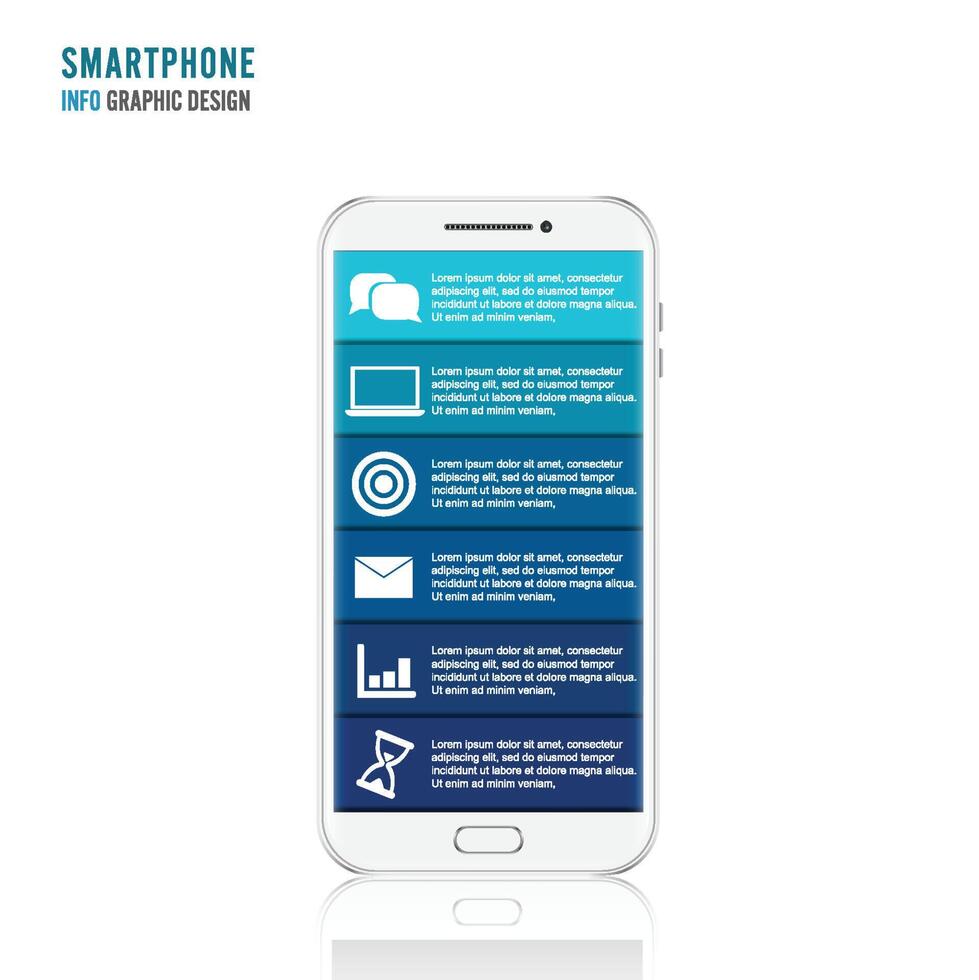 SMARTPHONE
INFO GRAPHIC DESIGN

Lorem ipsum dolor sit amet, consectetur adipiscing elit, sed do eiusmod tempor incididunt ut labore et dolore magna aliqua. Ut enim ad minim veniam,

Lorem ipsum dolor sit amet, consectetur adipiscing elit, sed do eiusmod tempor incididunt ut labore et dolore magna aliqua. Ut enim ad minim veniam,

Lorem ipsum dolor sit amet, consectetur adipiscing elit, sed do eiusmod tempor incididunt ut labore et dolore magna aliqua. Ut enim ad minim veniam,

Lorem ipsum dolor sit amet, consectetur adipiscing elit, sed do eiusmod tempor incididunt ut labore et dolore magna aliqua. Ut enim ad minim veniam,

Lorem ipsum dolor sit amet, consectetur adipiscing elit, sed do eiusmod tempor incididunt ut labore et dolore magna aliqua. Ut enim ad minim veniam,

Lorem ipsum dolor sit amet, consectetur adipiscing elit, sed do eiusmod tempor incididunt ut labore et dolore magna aliqua. Ut enim ad minim veniam,