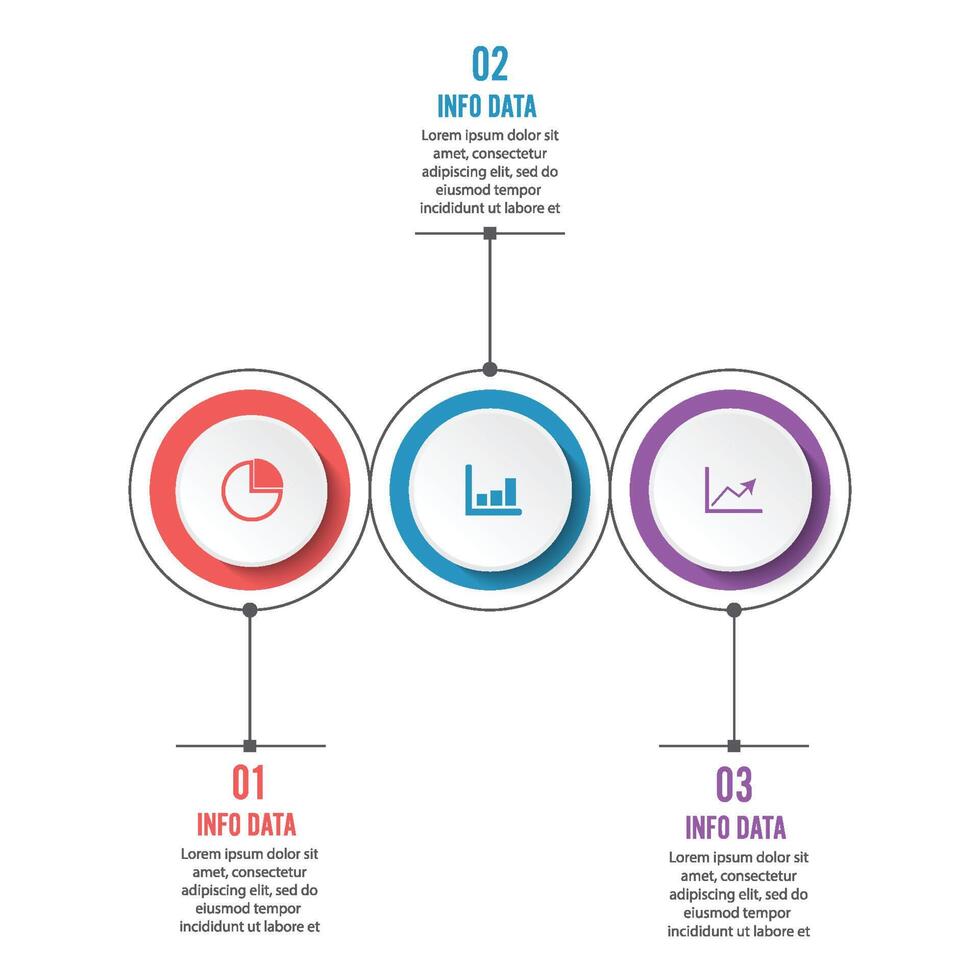 02
INFO DATA
Lorem ipsum dolor sit amet, consectetur adipiscing elit, sed do eiusmod tempor incididunt ut labore et

01
INFO DATA
Lorem ipsum dolor sit amet, consectetur adipiscing elit, sed do eiusmod tempor incididunt ut labore et

03
INFO DATA
Lorem ipsum dolor sit amet, consectetur adipiscing elit, sed do eiusmod tempor incididunt ut labore et