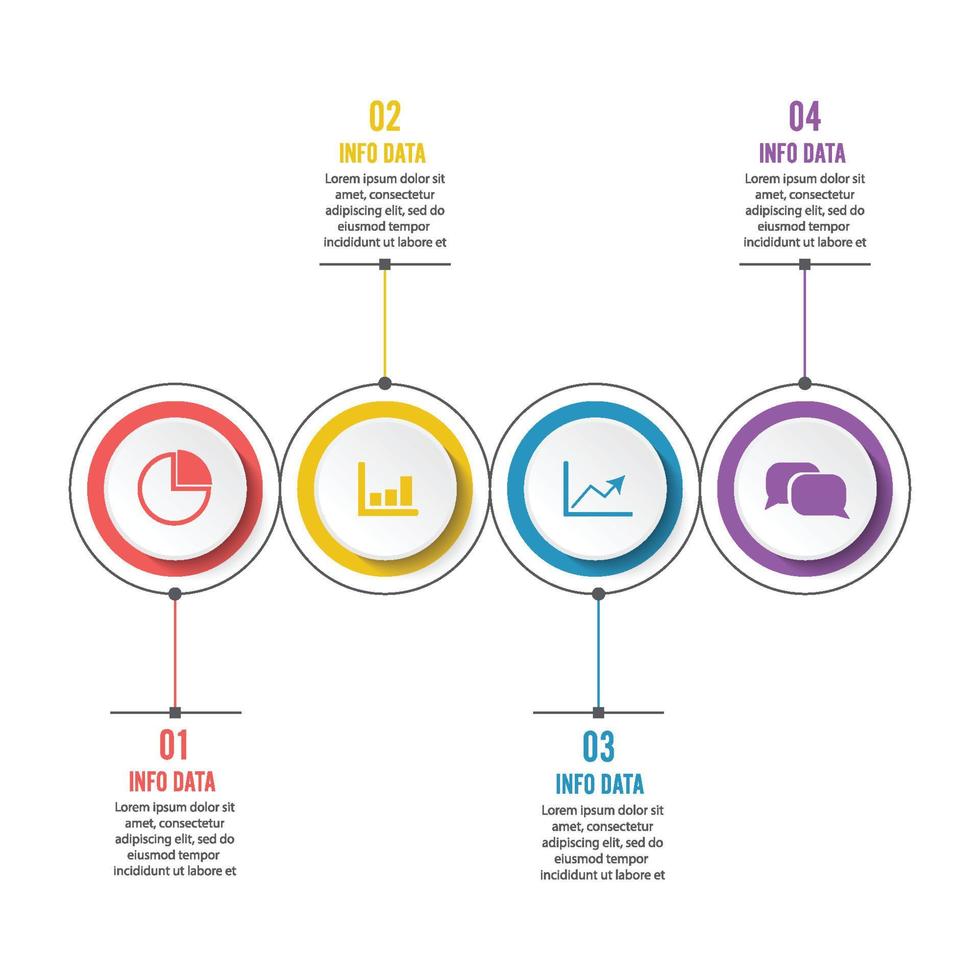 02
INFO DATA
Lorem ipsum dolor sit amet, consectetur adipiscing elit, sed do eiusmod tempor incididunt ut labore et

04
INFO DATA
Lorem ipsum dolor sit amet, consectetur adipiscing elit, sed do eiusmod tempor incididunt ut labore et

01
INFO DATA
Lorem ipsum dolor sit amet, consectetur adipiscing elit, sed do eiusmod tempor incididunt ut labore et

03
INFO DATA
Lorem ipsum dolor sit amet, consectetur adipiscing elit, sed do eiusmod tempor incididunt ut labore et