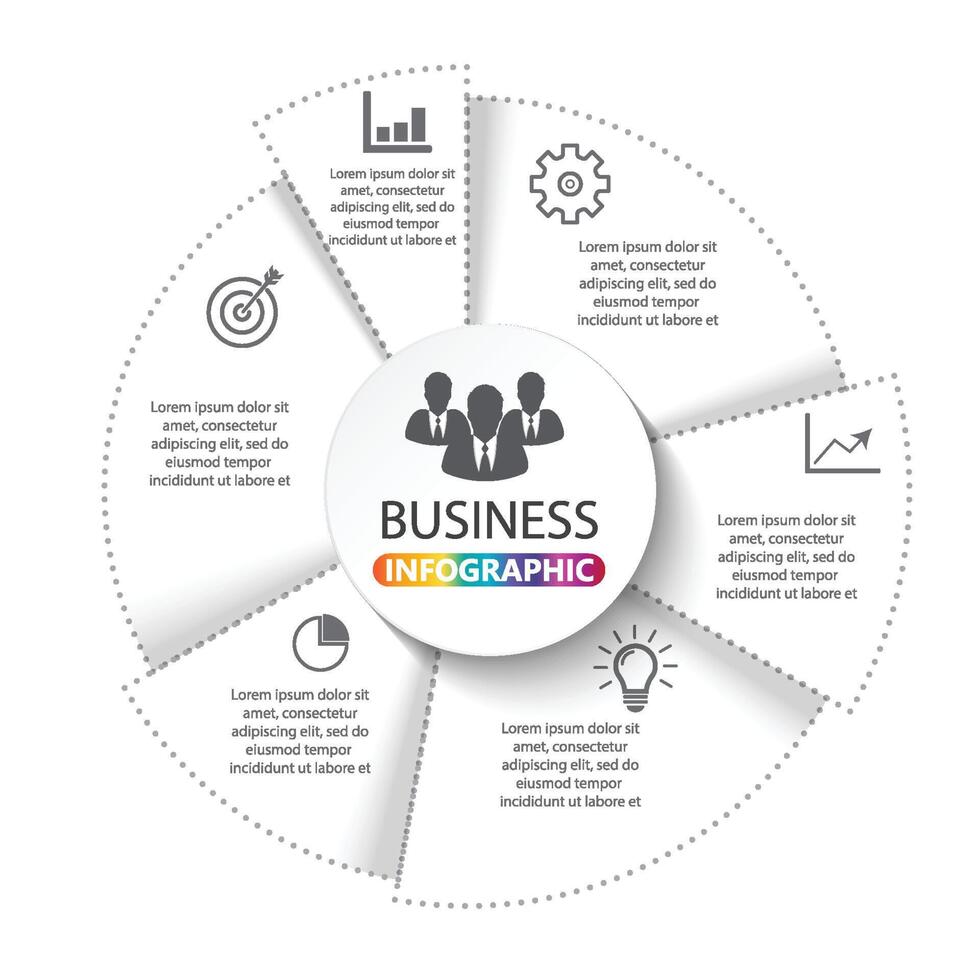 Lorem ipsum dolor sit amet, consectetur adipiscing elit, sed do eiusmod tempor incididunt ut labore et

Lorem ipsum dolor sit amet, consectetur adipiscing elit, sed do eiusmod tempor incididunt ut labore et

Lorem ipsum dolor sit amet, consectetur adipiscing elit, sed do eiusmod tempor incididunt ut labore et

BUSINESS
INFOGRAPHIC

Lorem ipsum dolor sit amet, consectetur adipiscing elit, sed do eiusmod tempor incididunt ut labore et

Lorem ipsum dolor sit amet, consectetur adipiscing elit, sed do eiusmod tempor incididunt ut labore et

Lorem ipsum dolor sit amet, consectetur adipiscing elit, sed do eiusmod tempor incididunt ut labore et