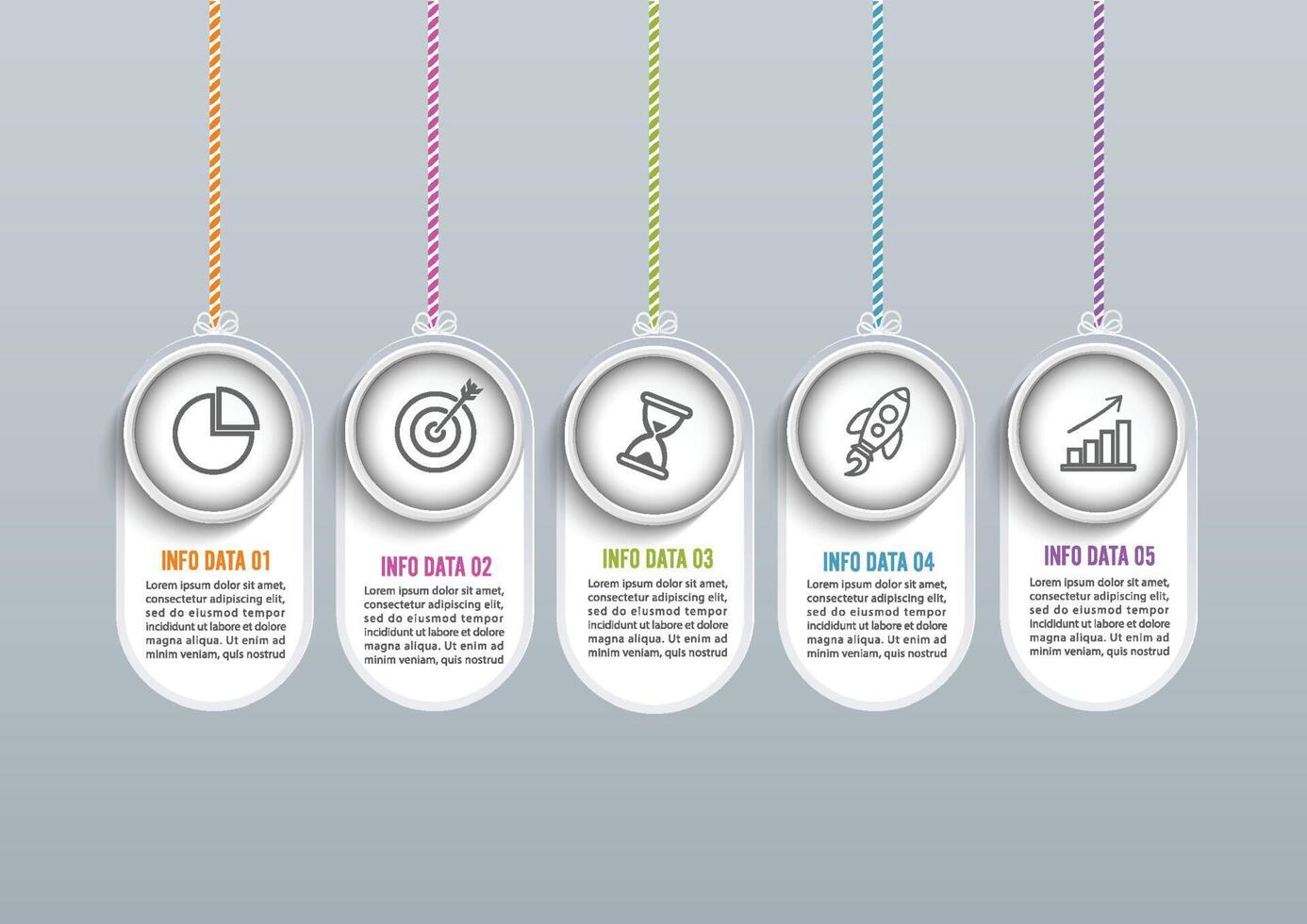 INFO DATA 01

Lorem ipsum dolor sit amet, consectetur adipiscing elit, sed do eiusmod tempor incididunt ut labore et dolore magna aliqua. Ut enim ad minim veniam, quis nostrud

INFO DATA 02

Lorem ipsum dolor sit amet, consectetur adipiscing elit, sed do eiusmod tempor incididunt ut labore et dolore magna aliqua. Ut enim ad minim veniam, quis nostrud

INFO DATA 03

Lorem ipsum dolor sit amet, consectetur adipiscing elit, sed do eiusmod tempor incididunt ut labore et dolore magna aliqua. Ut enim ad minim veniam, quis nostrud

INFO DATA 04

Lorem ipsum dolor sit amet, consectetur adipiscing elit, sed do eiusmod tempor incididunt ut labore et dolore magna aliqua. Ut enim ad minim veniam, quis nostrud

INFO DATA 05

Lorem ipsum dolor sit amet, consectetur adipiscing elit, sed do eiusmod tempor incididunt ut labore et dolore magna aliqua. Ut enim ad minim veniam, quis nostrud