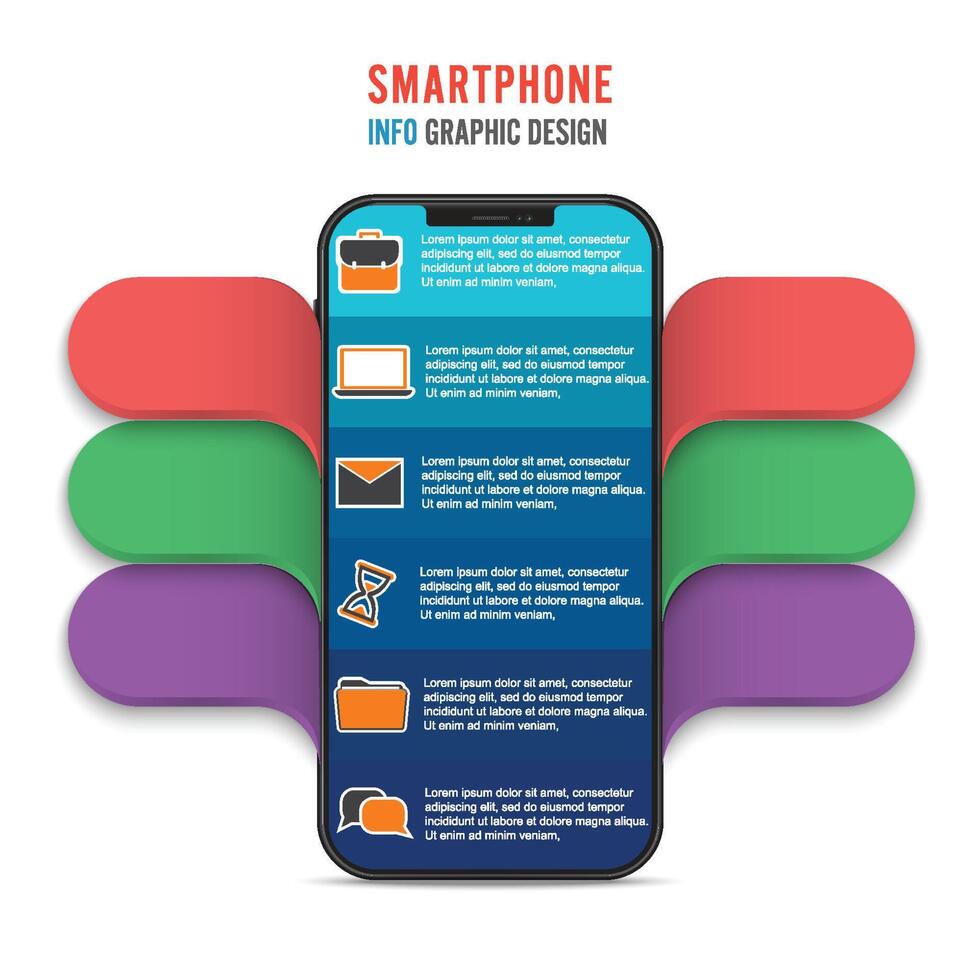 SMARTPHONE
INFO GRAPHIC DESIGN

Lorem ipsum dolor sit amet, consectetur adipiscing elit, sed do eiusmod tempor incididunt ut labore et dolore magna aliqua. Ut enim ad minim veniam,

Lorem ipsum dolor sit amet, consectetur adipiscing elit, sed do eiusmod tempor incididunt ut labore et dolore magna aliqua. Ut enim ad minim veniam,

Lorem ipsum dolor sit amet, consectetur adipiscing elit, sed do eiusmod tempor incididunt ut labore et dolore magna aliqua. Ut enim ad minim veniam,

Lorem ipsum dolor sit amet, consectetur adipiscing elit, sed do eiusmod tempor incididunt ut labore et dolore magna aliqua. Ut enim ad minim veniam,

Lorem ipsum dolor sit amet, consectetur adipiscing elit, sed do eiusmod tempor incididunt ut labore et dolore magna aliqua. Ut enim ad minim veniam,

Lorem ipsum dolor sit amet, consectetur adipiscing elit, sed do eiusmod tempor incididunt ut labore et dolore magna aliqua. Ut enim ad minim veniam,