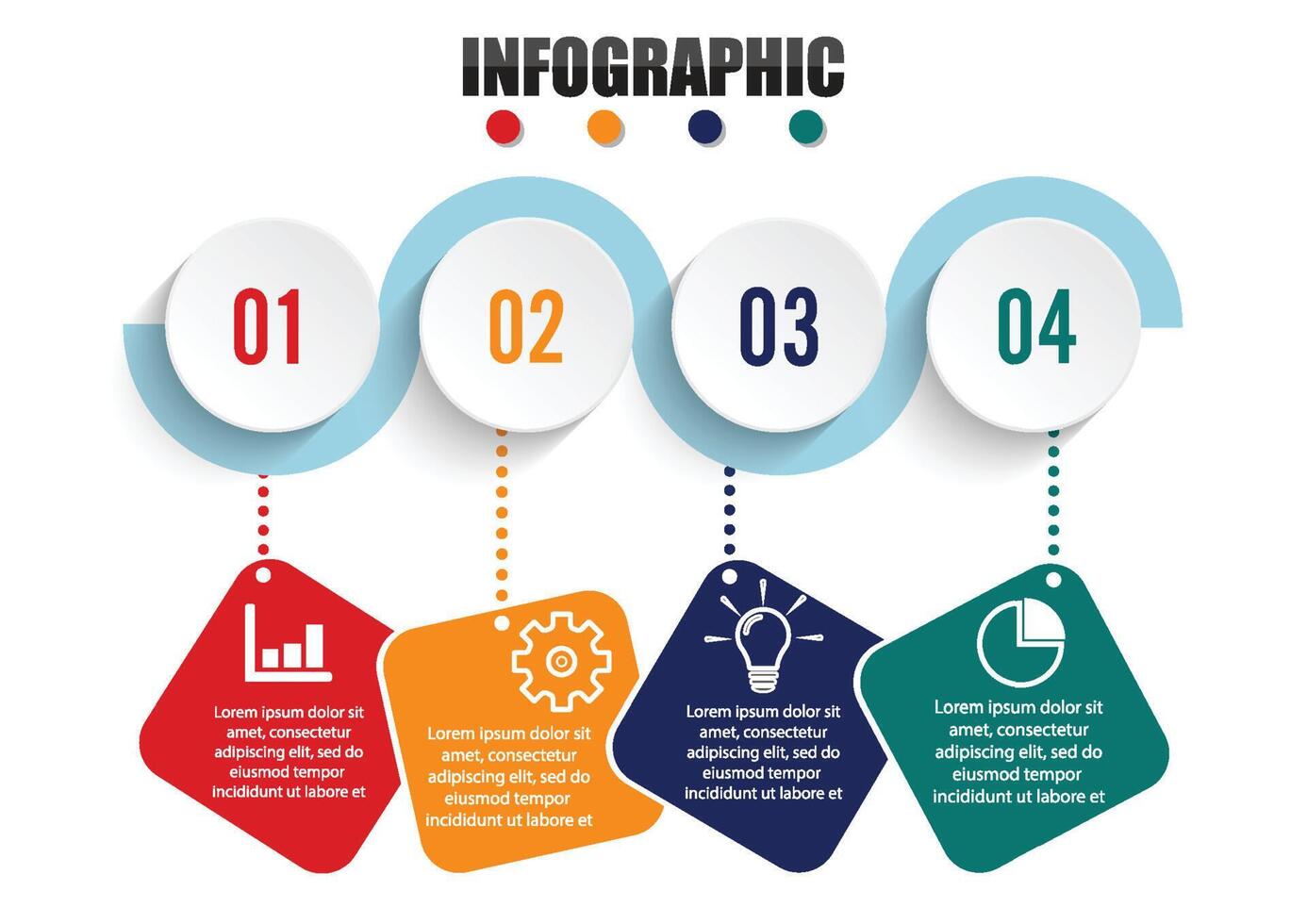 INFOGRAPHIC

01

02

03

04

Lorem ipsum dolor sit amet, consectetur adipiscing elit, sed do eiusmod tempor incididunt ut labore et

Lorem ipsum dolor sit amet, consectetur adipiscing elit, sed do eiusmod tempor incididunt ut labore et

Lorem ipsum dolor sit amet, consectetur adipiscing elit, sed do eiusmod tempor incididunt ut labore et

Lorem ipsum dolor sit amet, consectetur adipiscing elit, sed do eiusmod tempor incididunt ut labore et