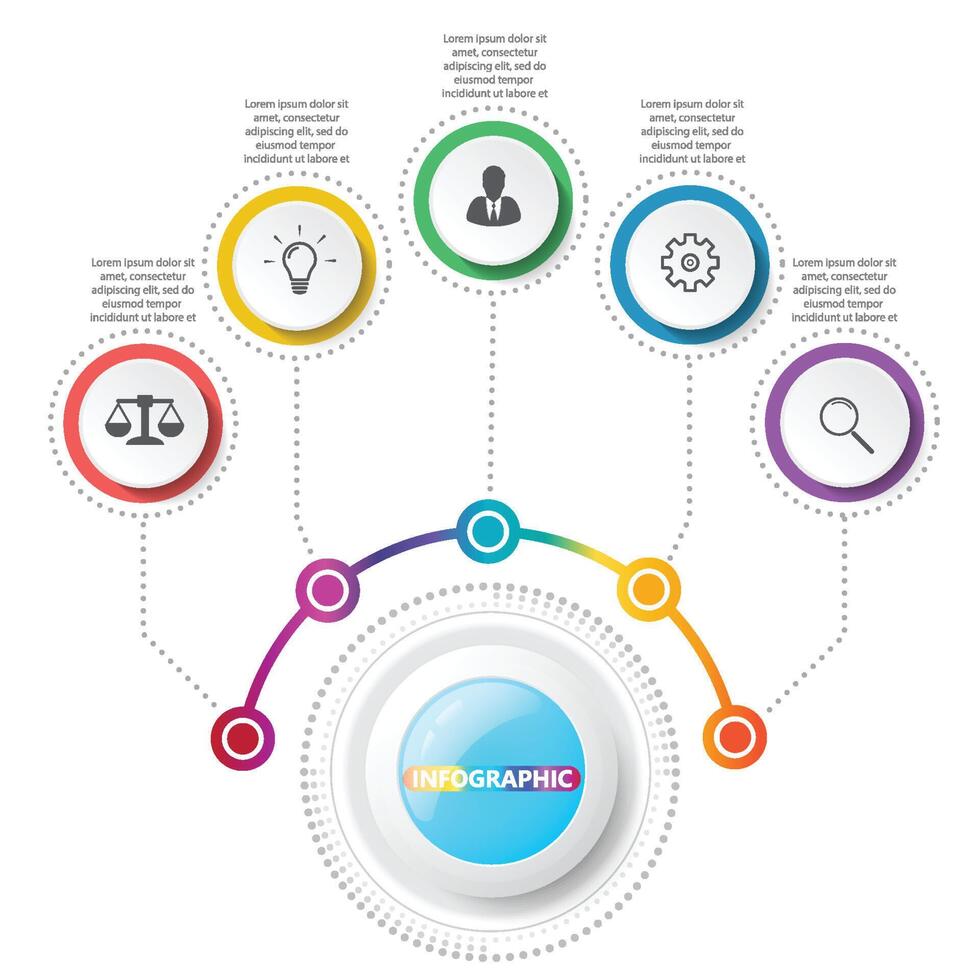 Lorem ipsum dolor sit amet, consectetur adipiscing elit, sed do eiusmod tempor incididunt ut labore et

Lorem ipsum dolor sit amet, consectetur adipiscing elit, sed do eiusmod tempor incididunt ut labore et

Lorem ipsum dolor sit amet, consectetur adipiscing elit, sed do eiusmod tempor incididunt ut labore et

Lorem ipsum dolor sit amet, consectetur adipiscing elit, sed do eiusmod tempor incididunt ut labore et

Lorem ipsum dolor sit amet, consectetur adipiscing elit, sed do eiusmod tempor incididunt ut labore et

INFOGRAPHIC