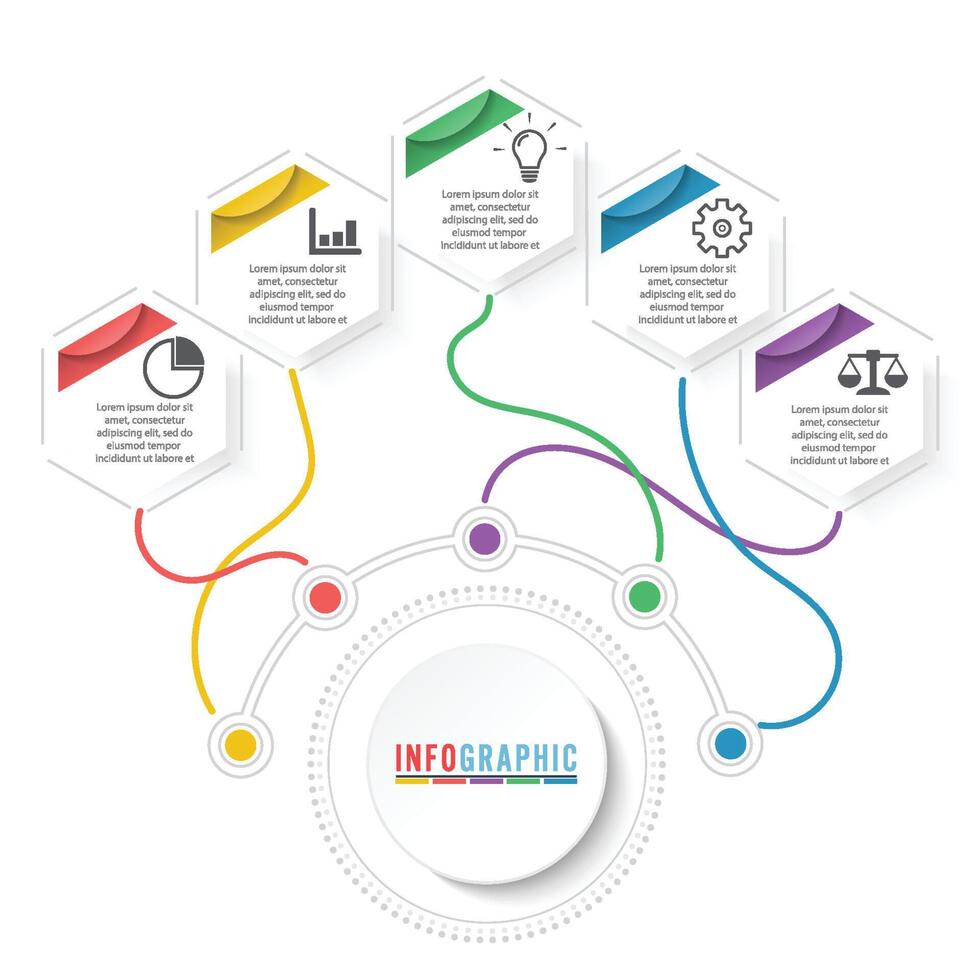 Lorem ipsum dolor sit amet, consectetur adipiscing elit, sed do eiusmod tempor incididunt ut labore et

Lorem ipsum dolor sit amet, consectetur adipiscing elit, sed do eiusmod tempor incididunt ut labore et

Lorem ipsum dolor sit amet, consectetur adipiscing elit, sed do eiusmod tempor incididunt ut labore et

Lorem ipsum dolor sit amet, consectetur adipiscing elit, sed do eiusmod tempor incididunt ut labore et

Lorem ipsum dolor sit amet, consectetur adipiscing elit, sed do eiusmod tempor incididunt ut labore et

INFOGRAPHIC