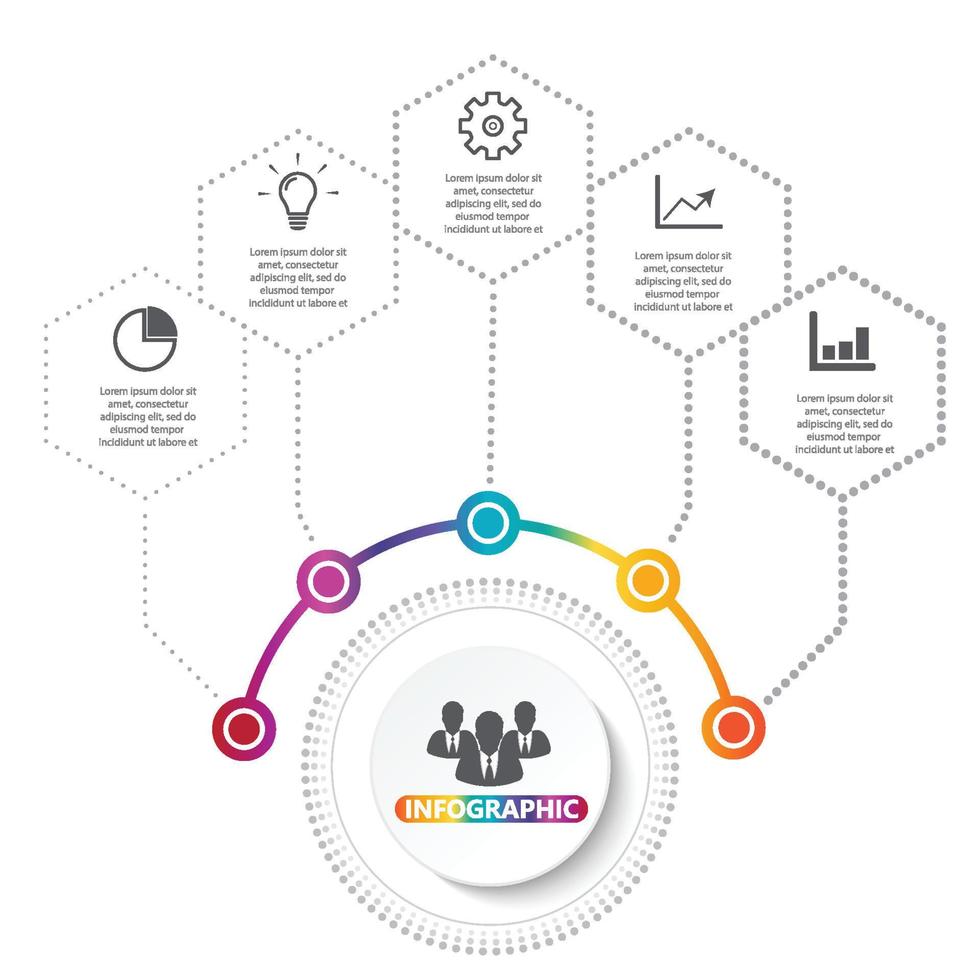 Lorem ipsum dolor sit amet, consectetur adipiscing elit, sed do eiusmod tempor incididunt ut labore et

Lorem ipsum dolor sit amet, consectetur adipiscing elit, sed do eiusmod tempor incididunt ut labore et

Lorem ipsum dolor sit amet, consectetur adipiscing elit, sed do eiusmod tempor incididunt ut labore et

Lorem ipsum dolor sit amet, consectetur adipiscing elit, sed do eiusmod tempor incididunt ut labore et

Lorem ipsum dolor sit amet, consectetur adipiscing elit, sed do eiusmod tempor incididunt ut labore et

INFOGRAPHIC