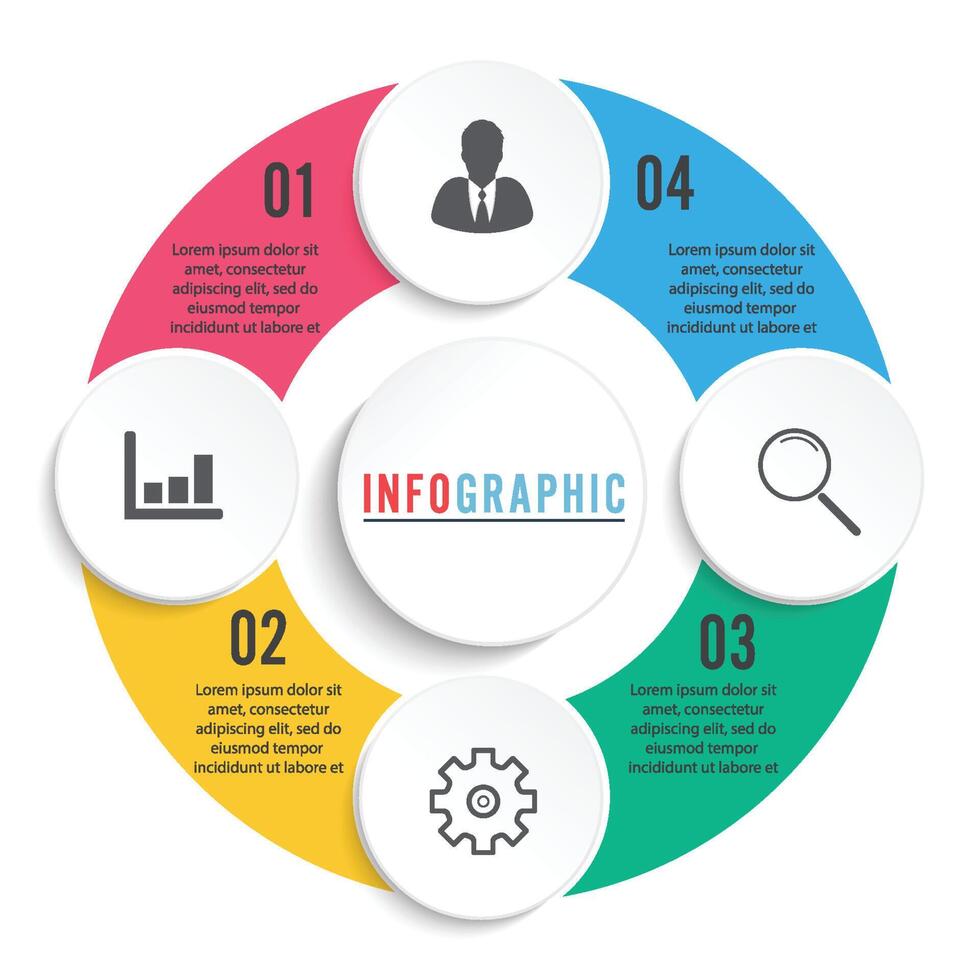 01

Lorem ipsum dolor sit amet, consectetur adipiscing elit, sed do eiusmod tempor incididunt ut labore et

04

Lorem ipsum dolor sit amet, consectetur adipiscing elit, sed do eiusmod tempor incididunt ut labore et

INFOGRAPHIC

02

Lorem ipsum dolor sit amet, consectetur adipiscing elit, sed do eiusmod tempor incididunt ut labore et

03

Lorem ipsum dolor sit amet, consectetur adipiscing elit, sed do eiusmod tempor incididunt ut labore et