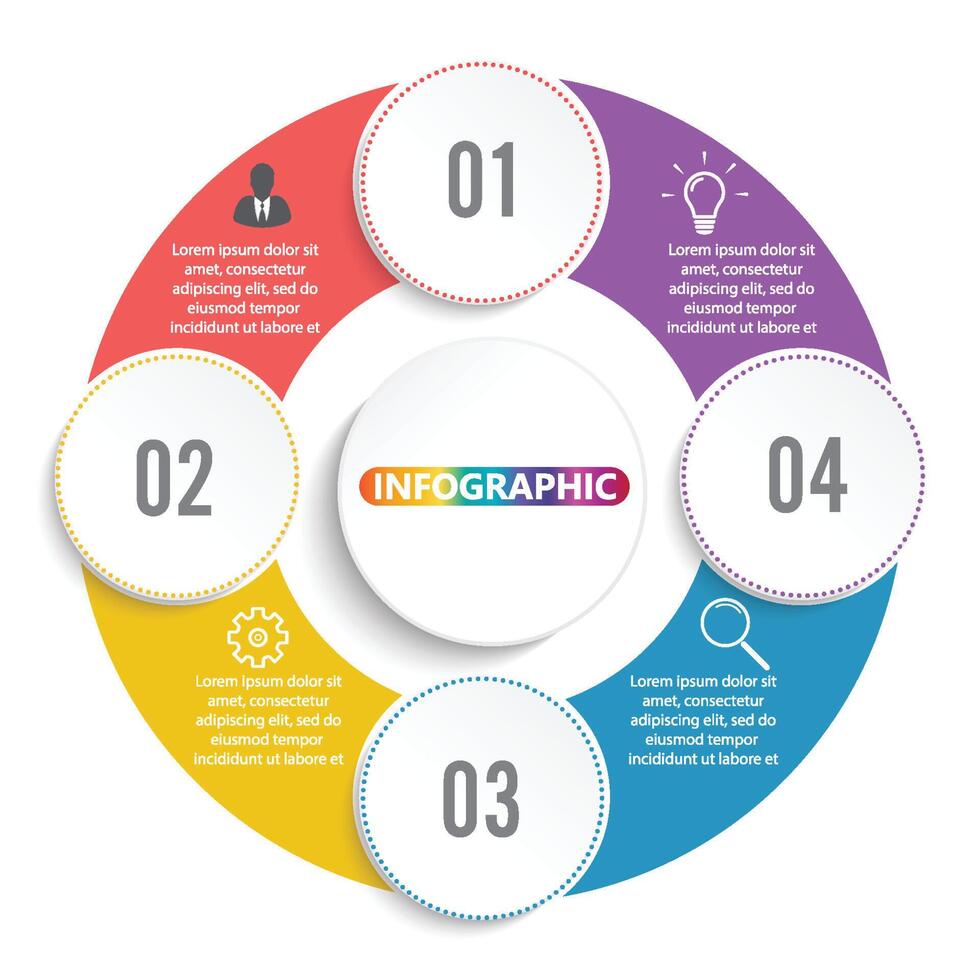 01

Lorem ipsum dolor sit amet, consectetur adipiscing elit, sed do eiusmod tempor incididunt ut labore et

Lorem ipsum dolor sit amet, consectetur adipiscing elit, sed do eiusmod tempor incididunt ut labore et

02

INFOGRAPHIC

04

Lorem ipsum dolor sit amet, consectetur adipiscing elit, sed do eiusmod tempor incididunt ut labore et

Lorem ipsum dolor sit amet, consectetur adipiscing elit, sed do eiusmod tempor incididunt ut labore et

03