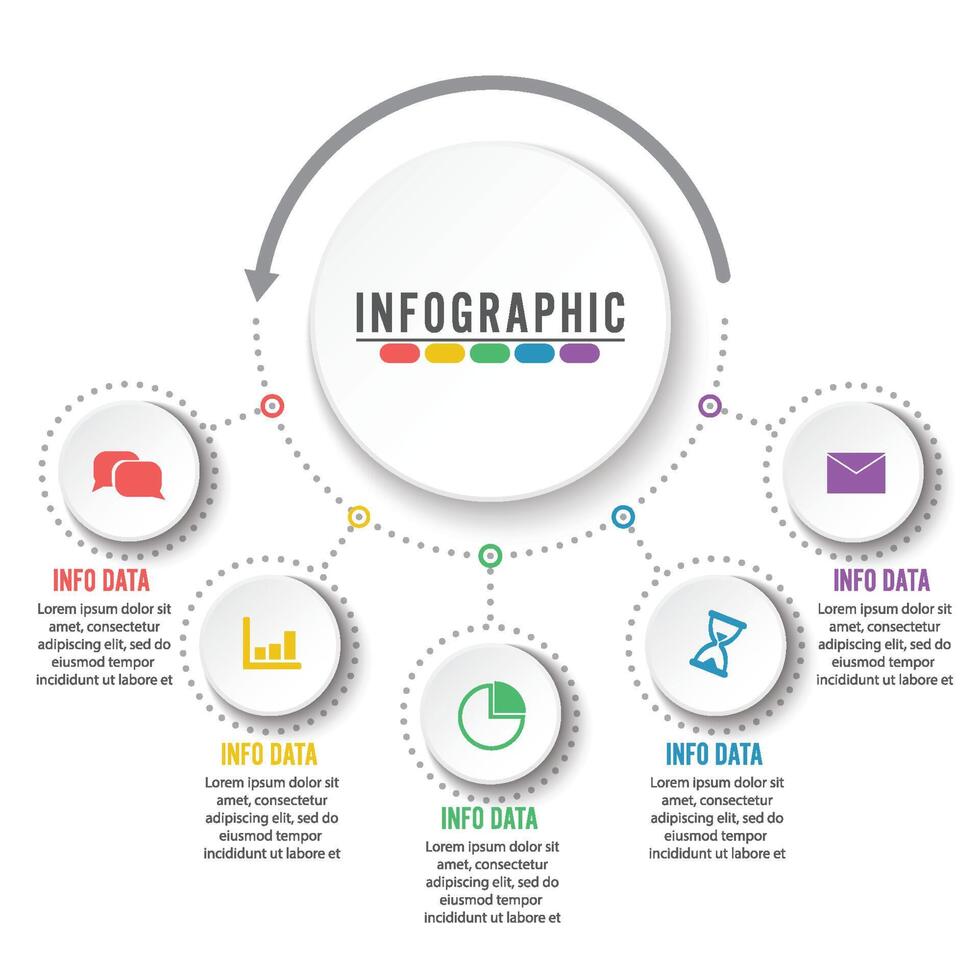 INFOGRAPHIC

INFO DATA
Lorem ipsum dolor sit amet, consectetur adipiscing elit, sed do eiusmod tempor incididunt ut labore et

INFO DATA
Lorem ipsum dolor sit amet, consectetur adipiscing elit, sed do eiusmod tempor incididunt ut labore et

INFO DATA
Lorem ipsum dolor sit amet, consectetur adipiscing elit, sed do eiusmod tempor incididunt ut labore et

INFO DATA
Lorem ipsum dolor sit amet, consectetur adipiscing elit, sed do eiusmod tempor incididunt ut labore et

INFO DATA
Lorem ipsum dolor sit amet, consectetur adipiscing elit, sed do eiusmod tempor incididunt ut labore et