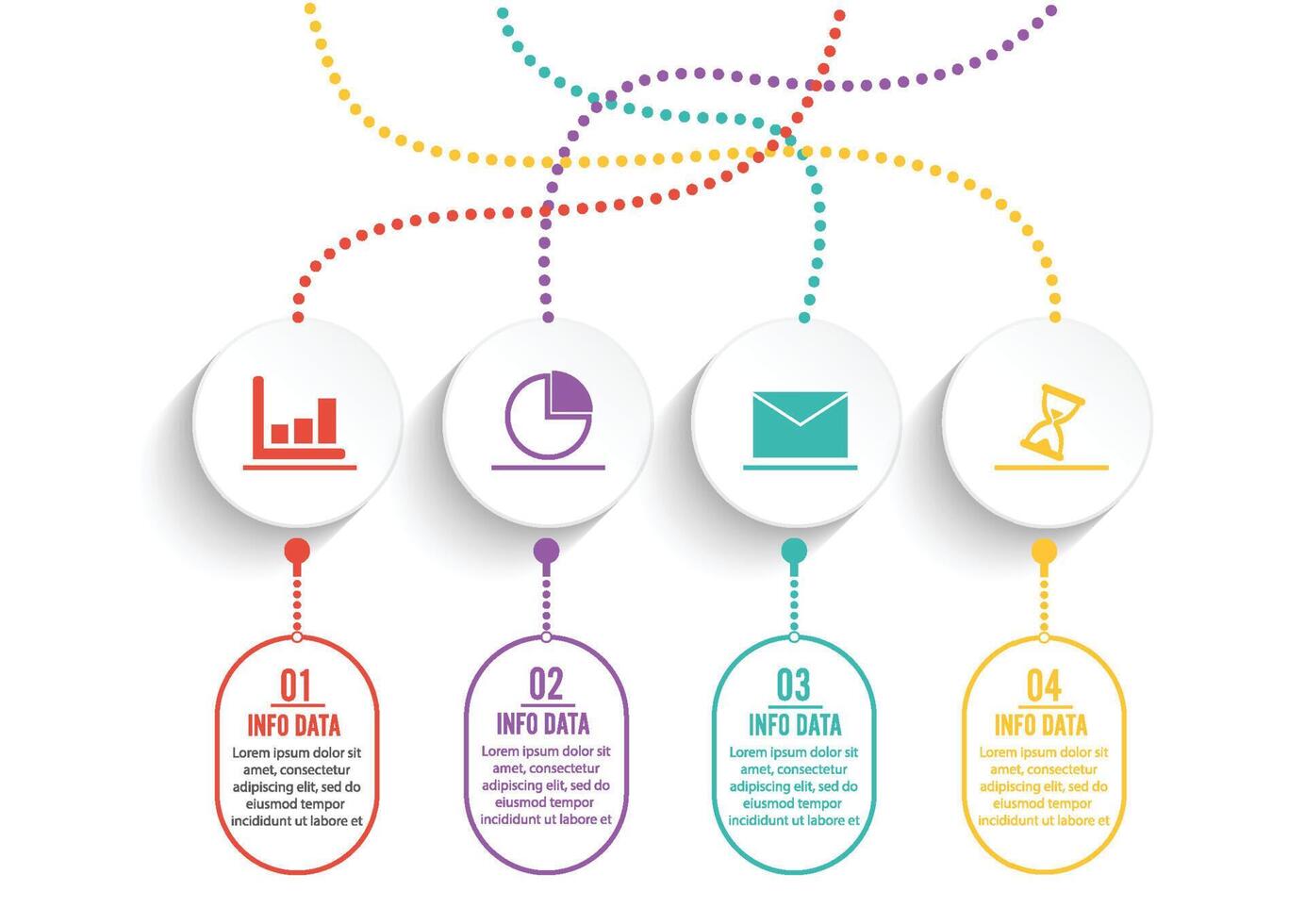 01
INFO DATA
Lorem ipsum dolor sit amet, consectetur adipiscing elit, sed do eiusmod tempor incididunt ut labore et

02
INFO DATA
Lorem ipsum dolor sit amet, consectetur adipiscing elit, sed do eiusmod tempor incididunt ut labore et

03
INFO DATA
Lorem ipsum dolor sit amet, consectetur adipiscing elit, sed do eiusmod tempor incididunt ut labore et

04
INFO DATA
Lorem ipsum dolor sit amet, consectetur adipiscing elit, sed do eiusmod tempor incididunt ut labore et