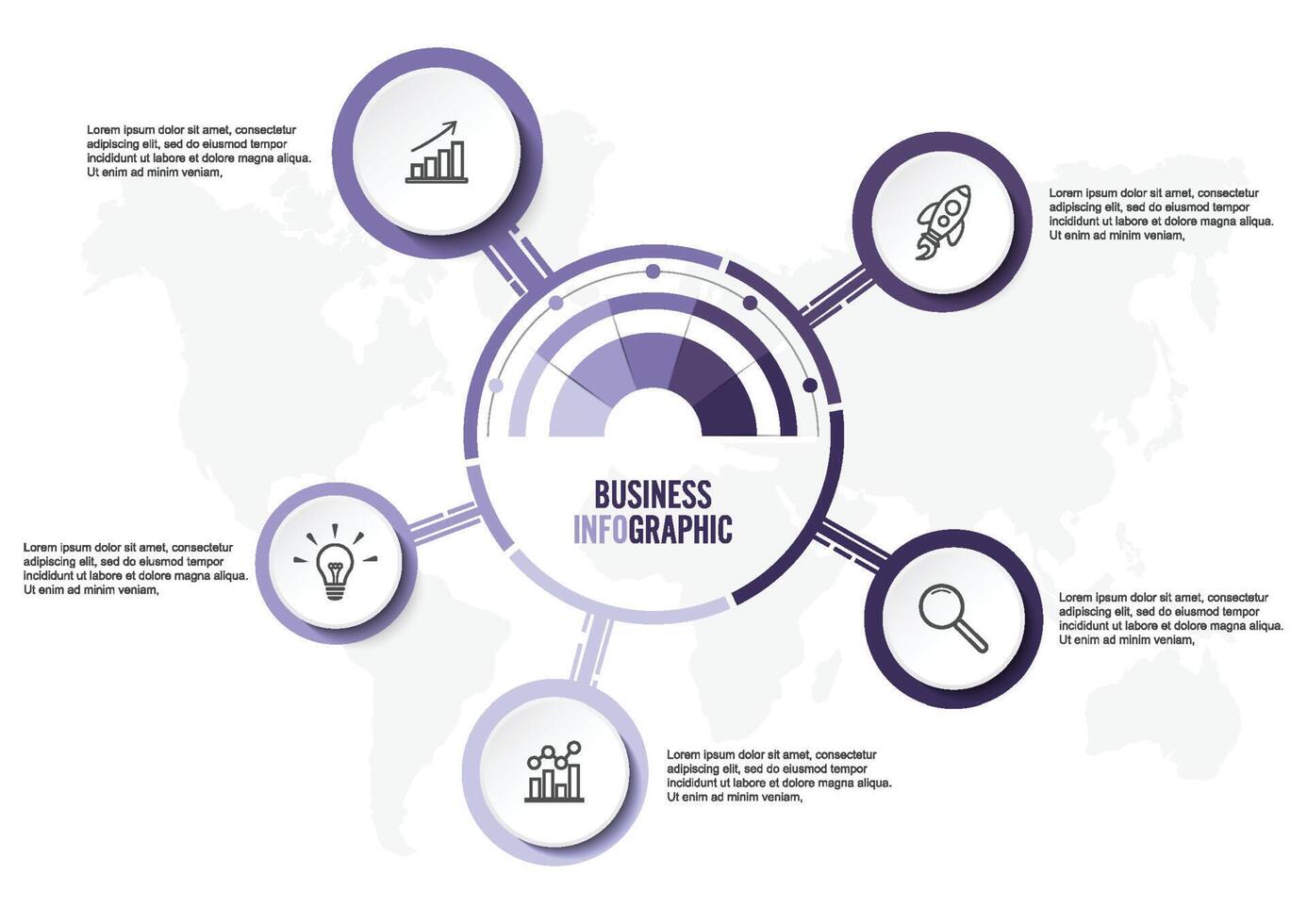 Lorem ipsum dolor sit amet, consectetur adipiscing elit, sed do eiusmod tempor incididunt ut labore et dolore magna aliqua. Ut enim ad minim veniam,

Lorem ipsum dolor sit amet, consectetur adipiscing elit, sed do eiusmod tempor incididunt ut labore et dolore magna aliqua. Ut enim ad minim veniam,

BUSINESS INFOGRAPHIC

Lorem ipsum dolor sit amet, consectetur adipiscing elit, sed do eiusmod tempor incididunt ut labore et dolore magna aliqua. Ut enim ad minim veniam,

Lorem ipsum dolor sit amet, consectetur adipiscing elit, sed do eiusmod tempor incididunt ut labore et dolore magna aliqua. Ut enim ad minim veniam,

Lorem ipsum dolor sit amet, consectetur adipiscing elit, sed do eiusmod tempor incididunt ut labore et dolore magna aliqua. Ut enim ad minim veniam,