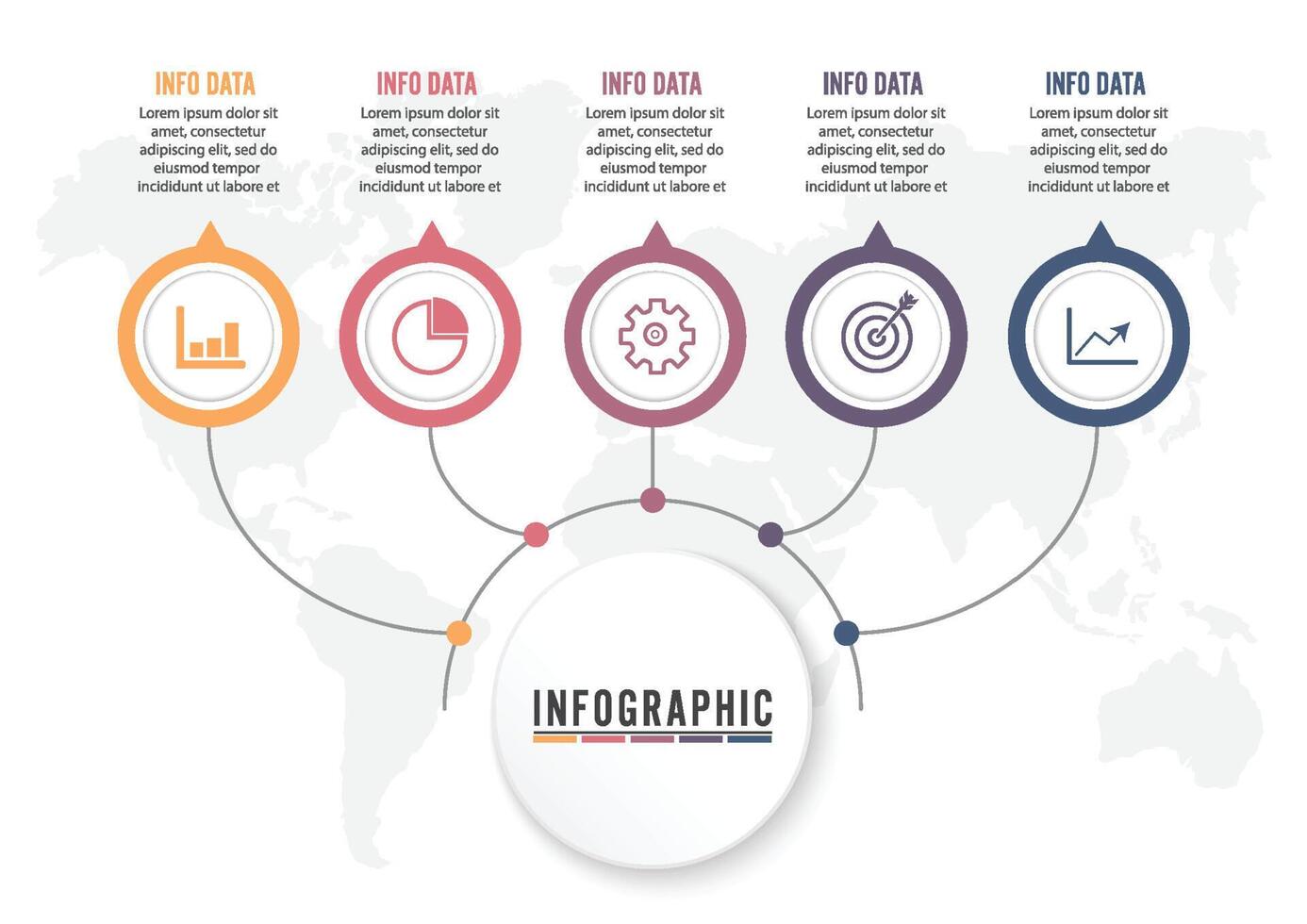 INFO DATA
Lorem ipsum dolor sit amet, consectetur adipiscing elit, sed do eiusmod tempor incididunt ut labore et

INFO DATA
Lorem ipsum dolor sit amet, consectetur adipiscing elit, sed do eiusmod tempor incididunt ut labore et

INFO DATA
Lorem ipsum dolor sit amet, consectetur adipiscing elit, sed do eiusmod tempor incididunt ut labore et

INFO DATA
Lorem ipsum dolor sit amet, consectetur adipiscing elit, sed do eiusmod tempor incididunt ut labore et

INFO DATA
Lorem ipsum dolor sit amet, consectetur adipiscing elit, sed do eiusmod tempor incididunt ut labore et

INFOGRAPHIC