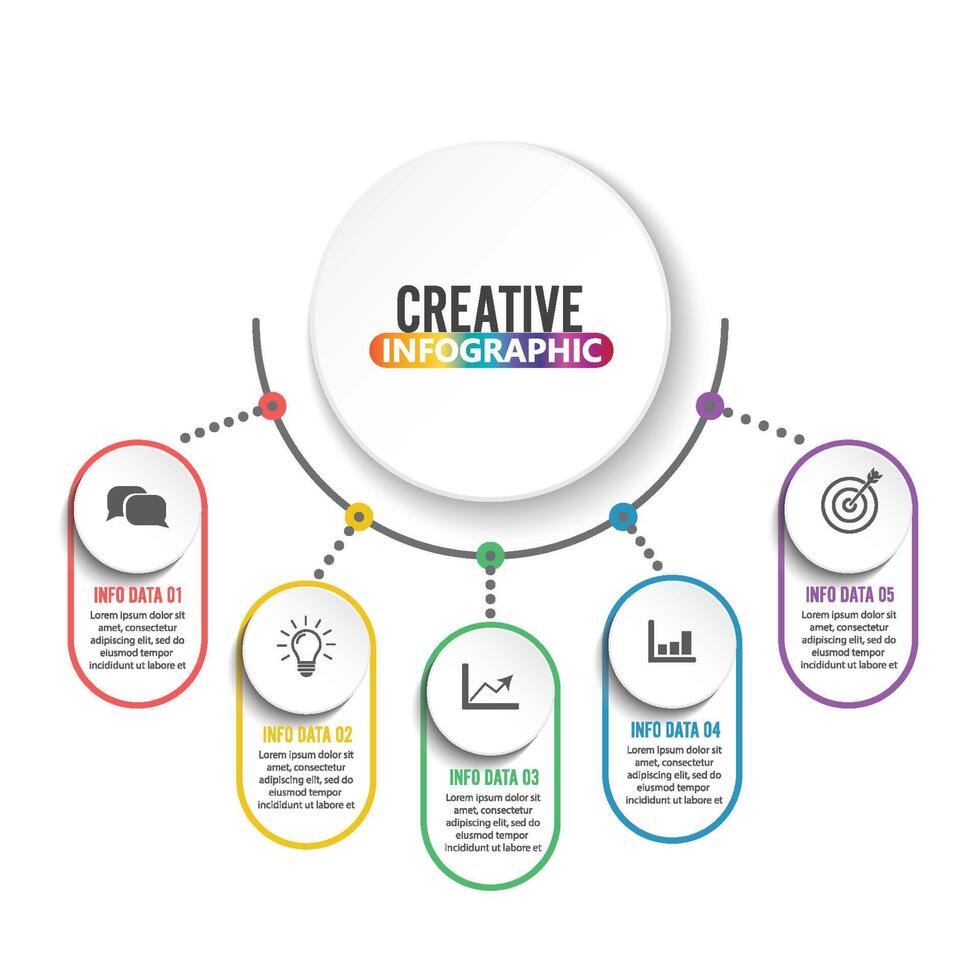 CREATIVE
INFOGRAPHIC

INFO DATA 01
Lorem ipsum dolor sit amet, consectetur adipiscing elit, sed do eiusmod tempor incididunt ut labore et

INFO DATA 02
Lorem ipsum dolor sit amet, consectetur adipiscing elit, sed do eiusmod tempor incididunt ut labore et

INFO DATA 03
Lorem ipsum dolor sit amet, consectetur adipiscing elit, sed do eiusmod tempor incididunt ut labore et

INFO DATA 04
Lorem ipsum dolor sit amet, consectetur adipiscing elit, sed do eiusmod tempor incididunt ut labore et

INFO DATA 05
Lorem ipsum dolor sit amet, consectetur adipiscing elit, sed do eiusmod tempor incididunt ut labore et