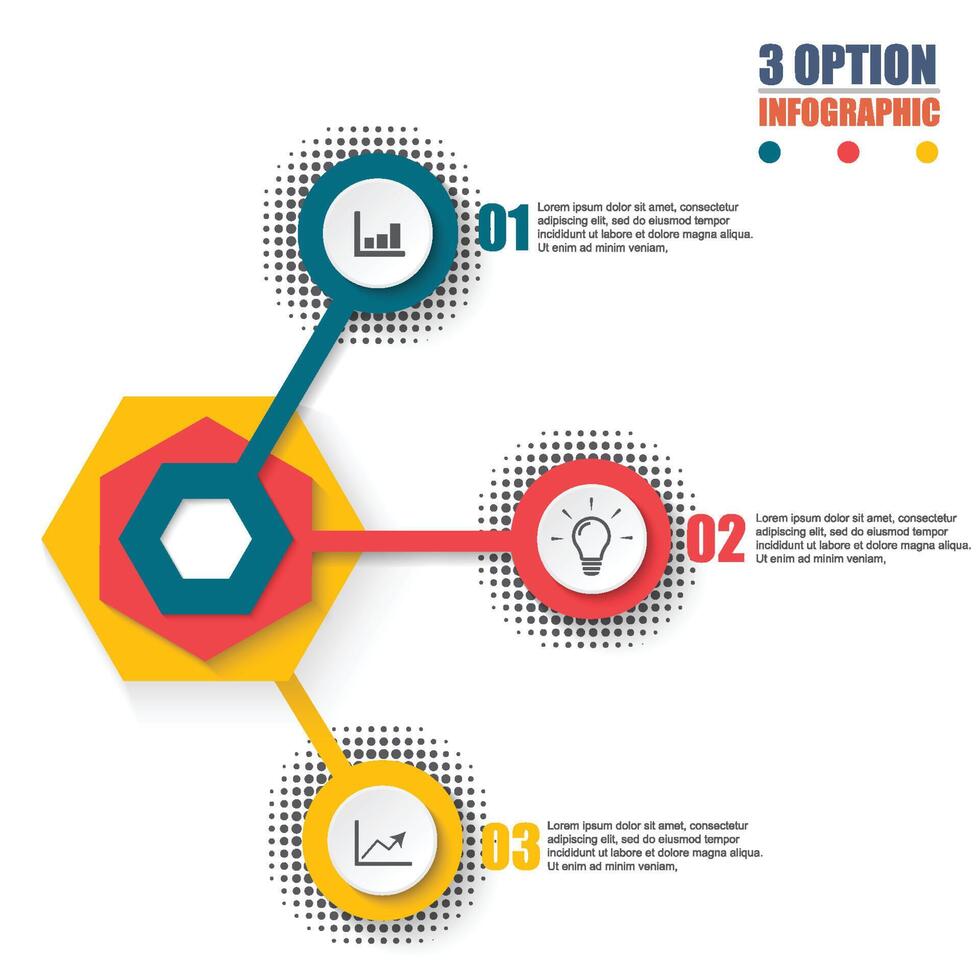 3 OPTION
INFOGRAPHIC

01 Lorem ipsum dolor sit amet, consectetur adipiscing elit, sed do eiusmod tempor incididunt ut labore et dolore magna aliqua. Ut enim ad minim veniam,

02 Lorem ipsum dolor sit amet, consectetur adipiscing elit, sed do eiusmod tempor incididunt ut labore et dolore magna aliqua. Ut enim ad minim veniam,

03 Lorem ipsum dolor sit amet, consectetur adipiscing elit, sed do eiusmod tempor incididunt ut labore et dolore magna aliqua. Ut enim ad minim veniam,