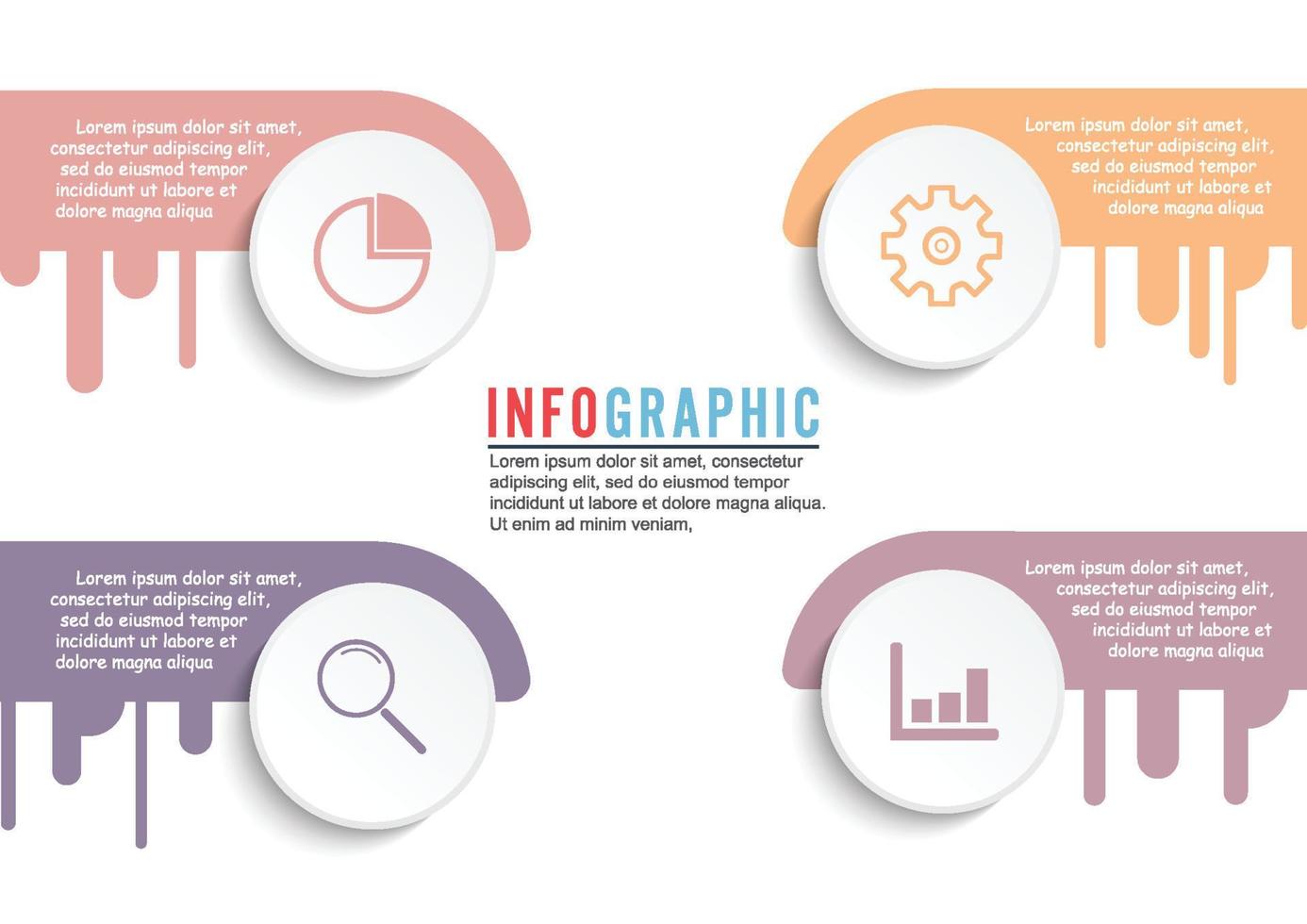 Lorem ipsum dolor sit amet, consectetur adipiscing elit, sed do eiusmod tempor incididunt ut labore et dolore magna aliqua

Lorem ipsum dolor sit amet, consectetur adipiscing elit, sed do eiusmod tempor incididunt ut labore et dolore magna aliqua

INFOGRAPHIC

Lorem ipsum dolor sit amet, consectetur adipiscing elit, sed do eiusmod tempor incididunt ut labore et dolore magna aliqua. Ut enim ad minim veniam,

Lorem ipsum dolor sit amet, consectetur adipiscing elit, sed do eiusmod tempor incididunt ut labore et dolore magna aliqua

Lorem ipsum dolor sit amet, consectetur adipiscing elit, sed do eiusmod tempor incididunt ut labore et dolore magna aliqua