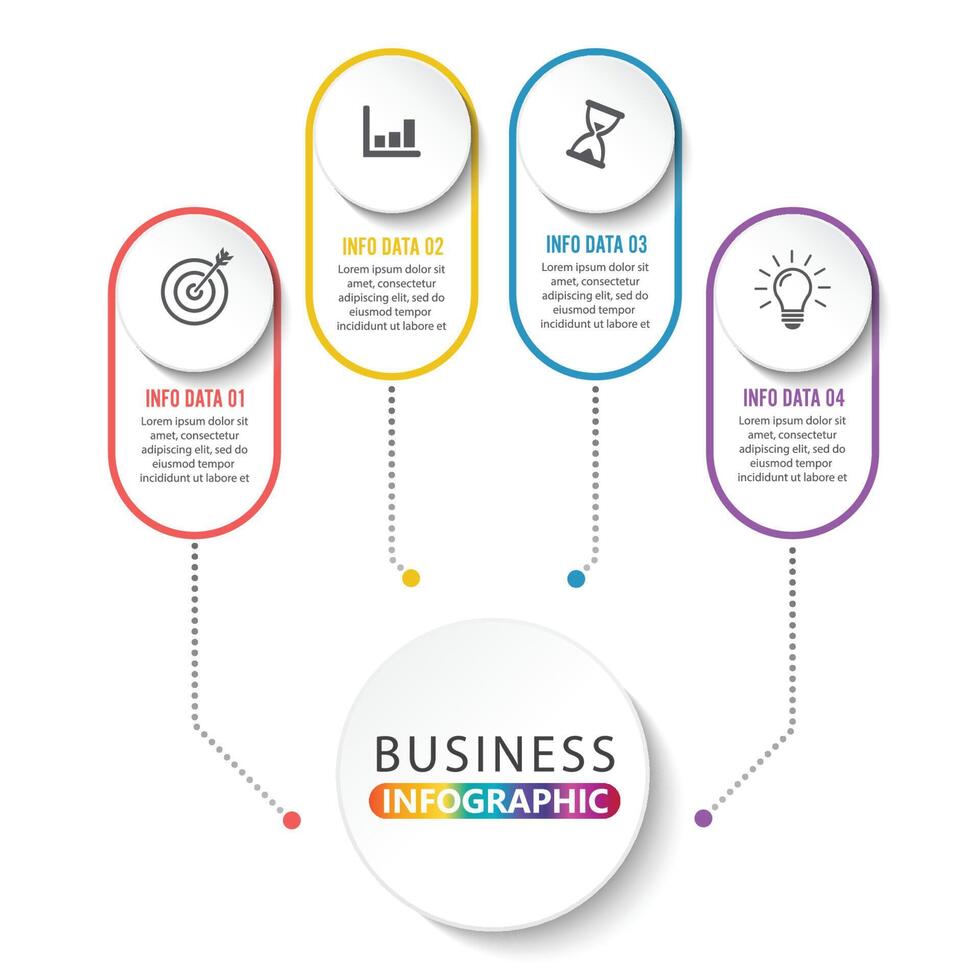 INFO DATA 01
Lorem ipsum dolor sit amet, consectetur adipiscing elit, sed do eiusmod tempor incididunt ut labore et

INFO DATA 02
Lorem ipsum dolor sit amet, consectetur adipiscing elit, sed do eiusmod tempor incididunt ut labore et

INFO DATA 03
Lorem ipsum dolor sit amet, consectetur adipiscing elit, sed do eiusmod tempor incididunt ut labore et

INFO DATA 04
Lorem ipsum dolor sit amet, consectetur adipiscing elit, sed do eiusmod tempor incididunt ut labore et

BUSINESS
INFOGRAPHIC