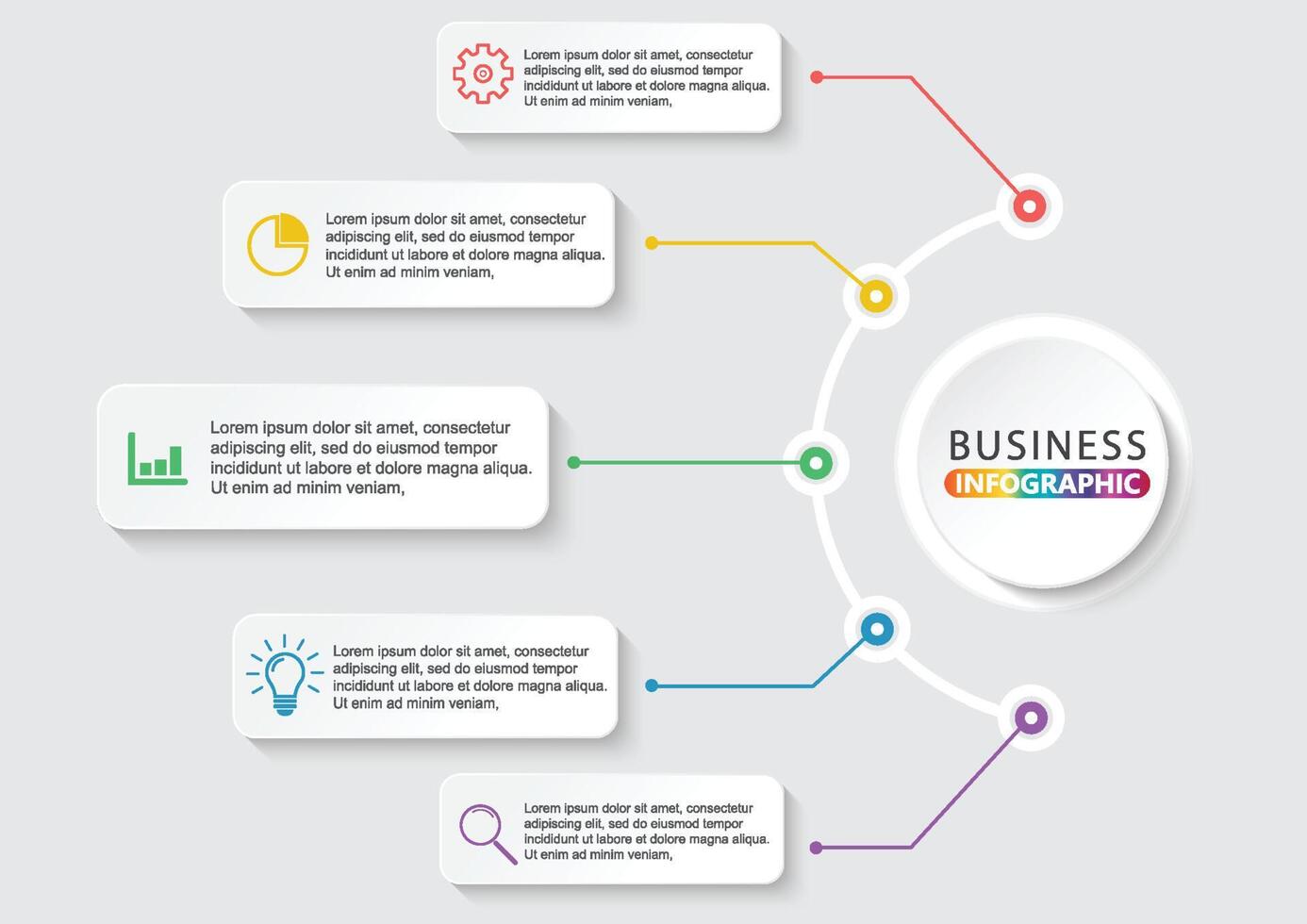 Lorem ipsum dolor sit amet, consectetur adipiscing elit, sed do eiusmod tempor incididunt ut labore et dolore magna aliqua. Ut enim ad minim veniam,

Lorem ipsum dolor sit amet, consectetur adipiscing elit, sed do eiusmod tempor incididunt ut labore et dolore magna aliqua. Ut enim ad minim veniam,

Lorem ipsum dolor sit amet, consectetur adipiscing elit, sed do eiusmod tempor incididunt ut labore et dolore magna aliqua. Ut enim ad minim veniam,

BUSINESS
INFOGRAPHIC

Lorem ipsum dolor sit amet, consectetur adipiscing elit, sed do eiusmod tempor incididunt ut labore et dolore magna aliqua. Ut enim ad minim veniam,

Lorem ipsum dolor sit amet, consectetur adipiscing elit, sed do eiusmod tempor incididunt ut labore et dolore magna aliqua. Ut enim ad minim veniam,